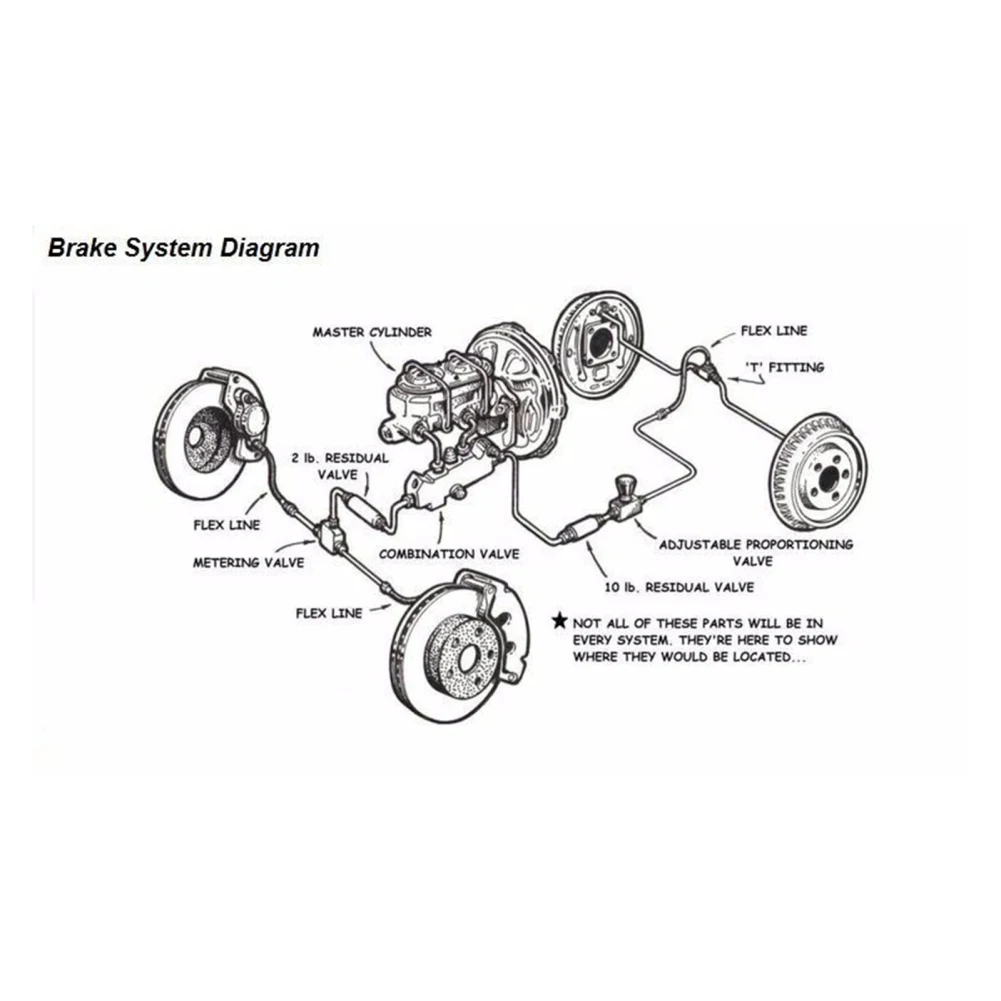 Brake System Diagram

MASTER CYLINDER

FLEX LINE

'T' FITTING

2 lb. RESIDUAL VALVE

FLEX LINE

METERING VALVE

COMBINATION VALVE

ADJUSTABLE PROPORTIONING VALVE

10 lb. RESIDUAL VALVE

FLEX LINE

★ NOT ALL OF THESE PARTS WILL BE IN EVERY SYSTEM. THEY'RE HERE TO SHOW WHERE THEY WOULD BE LOCATED...