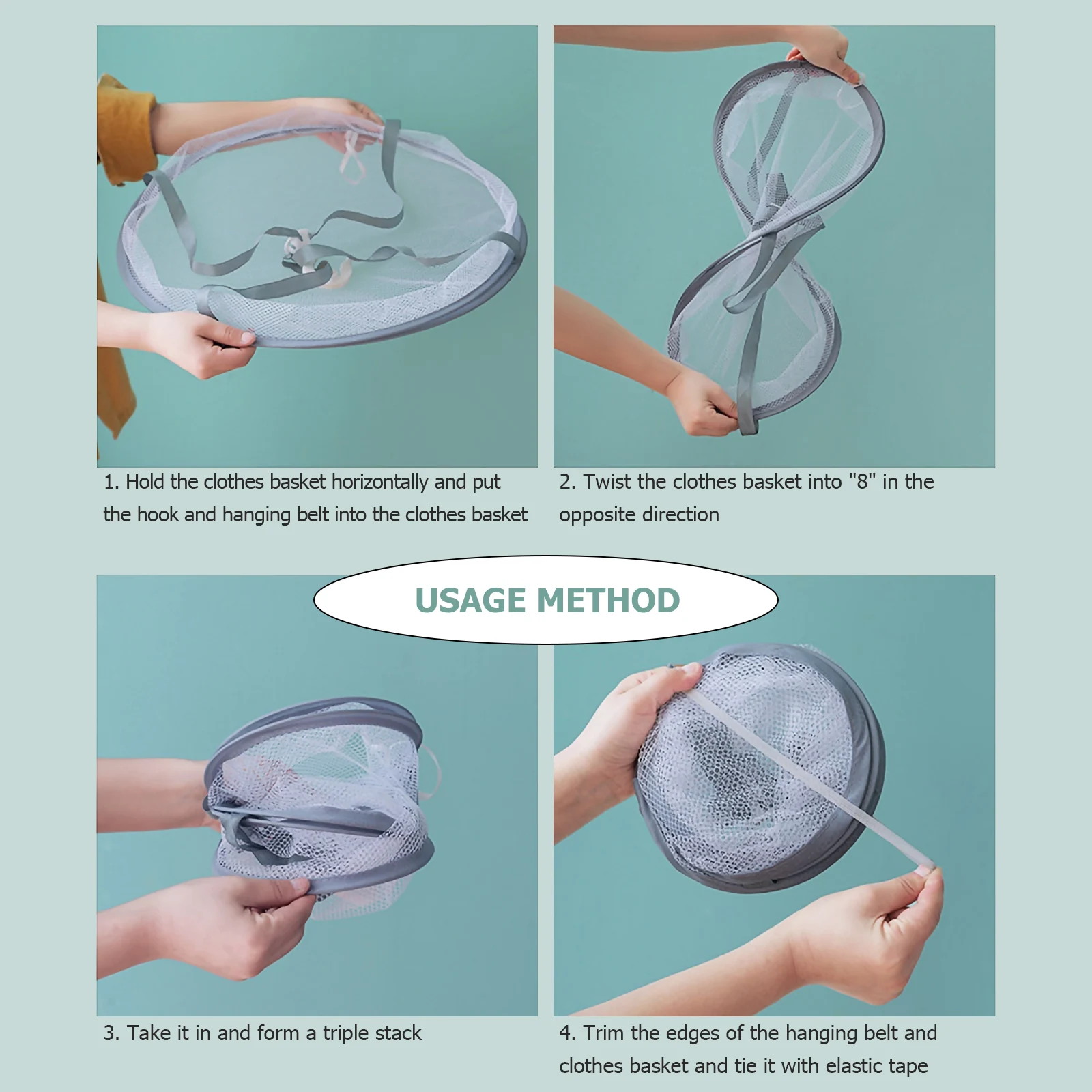 1. Hold the clothes basket horizontally and put the hook and hanging belt into the clothes basket

2. Twist the clothes basket into "8" in the opposite direction

USAGE METHOD

3. Take it in and form a triple stack

4. Trim the edges of the hanging belt and clothes basket and tie it with elastic tape