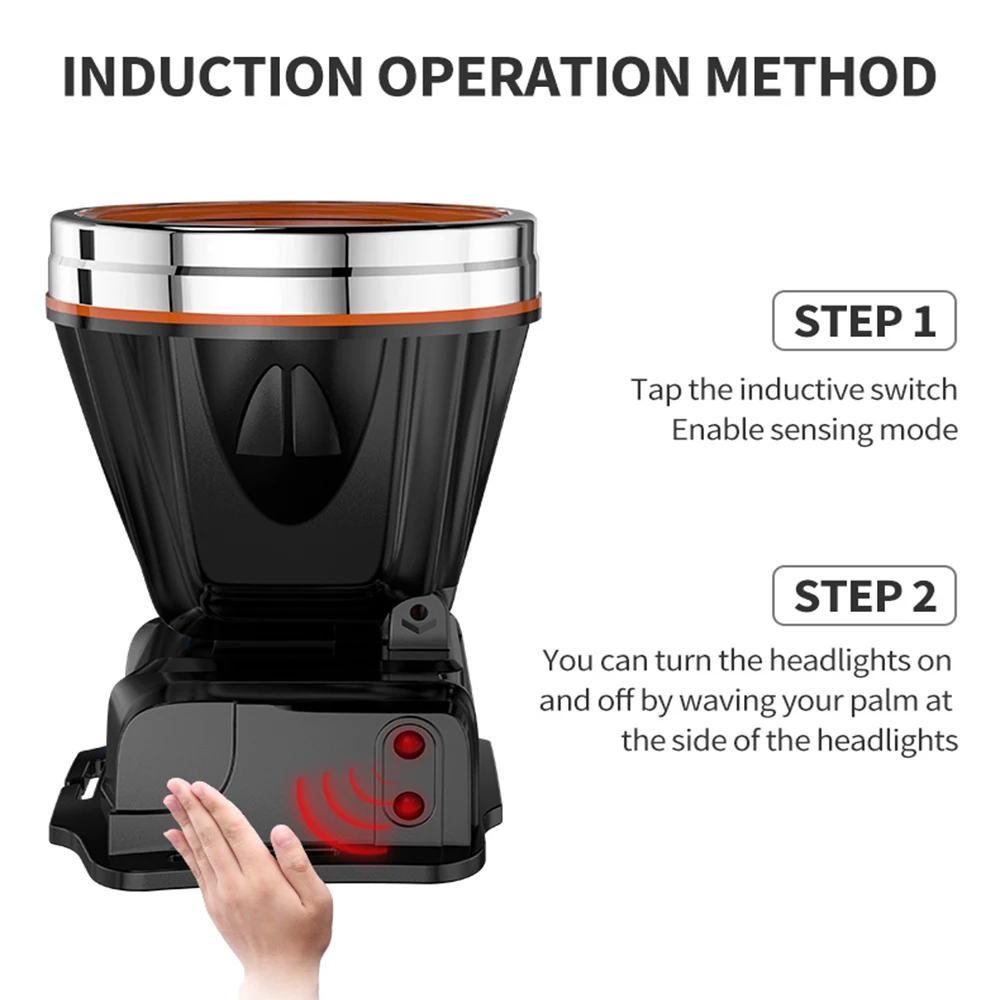 INDUCTION OPERATION METHOD

STEP 1

Tap the inductive switch
Enable sensing mode

STEP 2

You can turn the headlights on and off by waving your palm at the side of the headlights