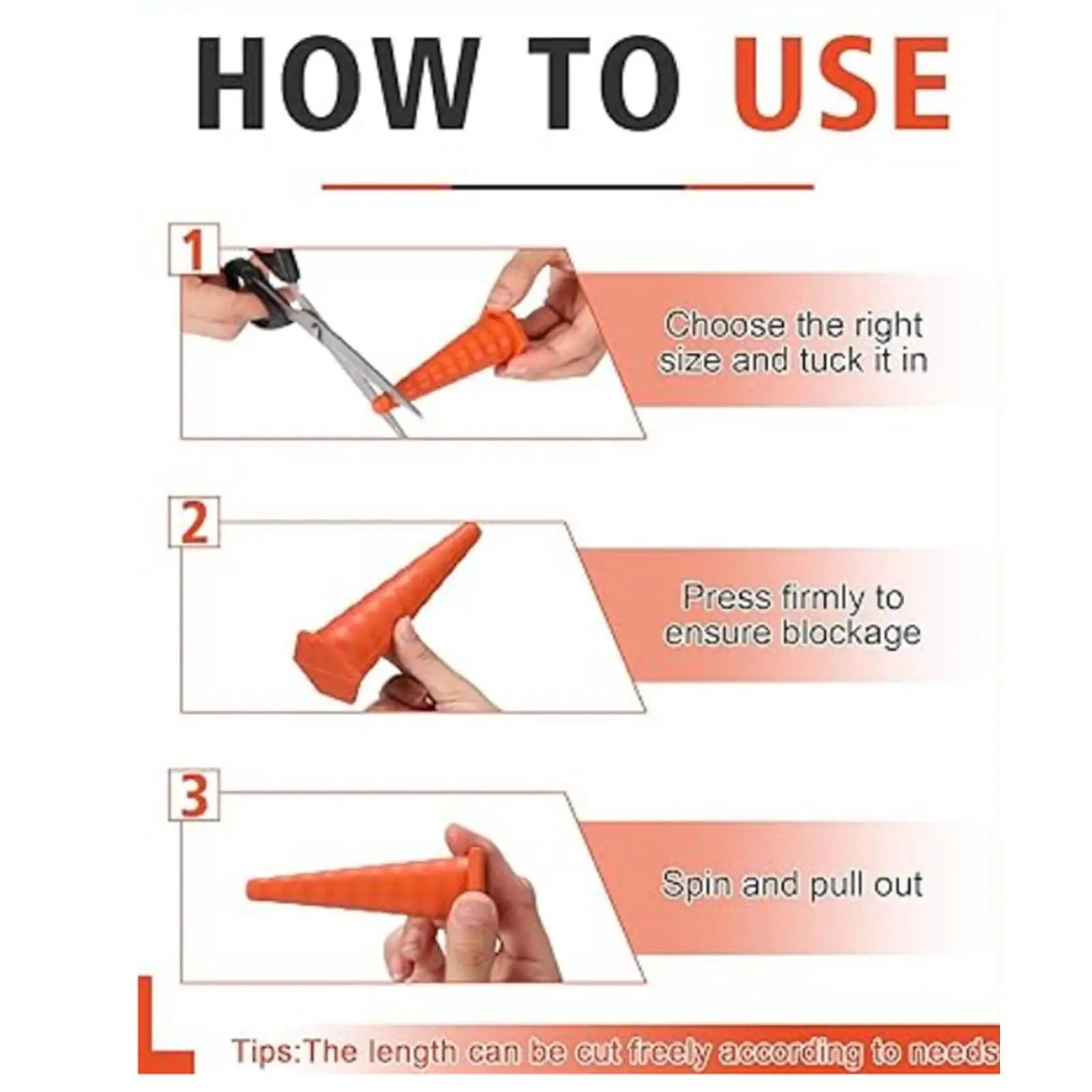 HOW TO USE

1

Choose the right size and tuck it in

2

Press firmly to ensure blockage

3

Spin and pull out

Tips:The length can be cut freely according to needs