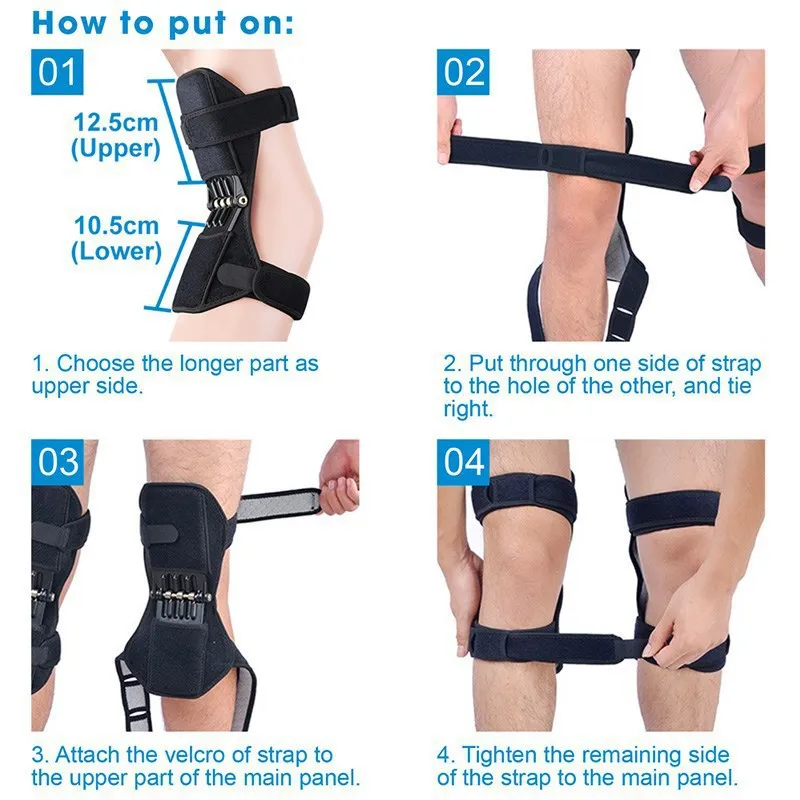 How to put on:

01

12.5cm (Upper)

10.5cm (Lower)

1. Choose the longer part as upper side.

02

2. Put through one side of strap to the hole of the other, and tie right.

03

3. Attach the velcro of strap to the upper part of the main panel.

04

4. Tighten the remaining side of the strap to the main panel.