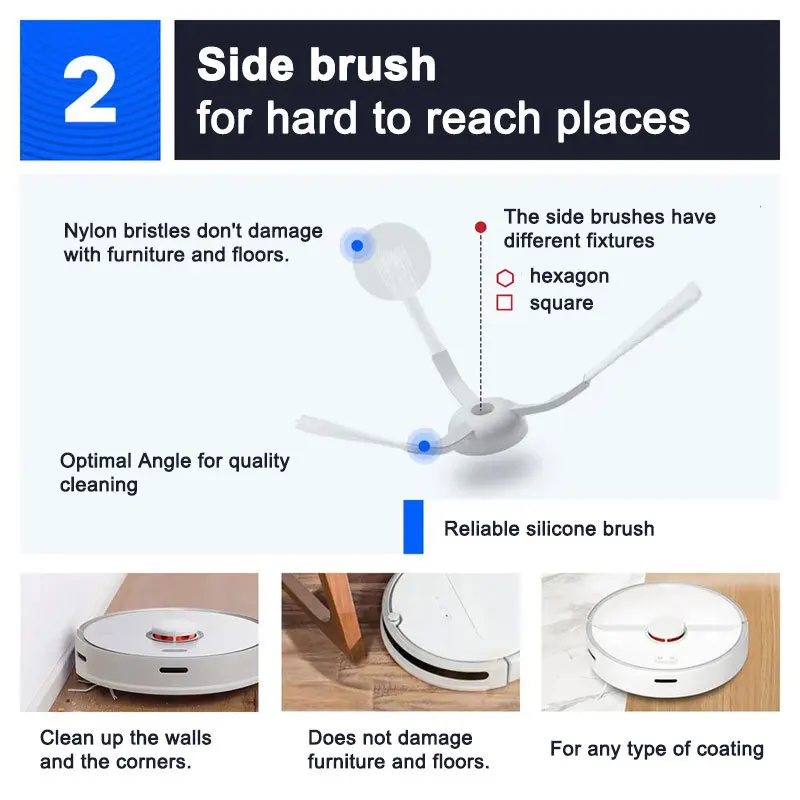 2

Side brush
for hard to reach places

Nylon bristles don't damage with furniture and floors.

The side brushes have different fixtures

hexagon
square

Optimal Angle for quality cleaning

Reliable silicone brush

Clean up the walls and the corners.

Does not damage furniture and floors.

For any type of coating