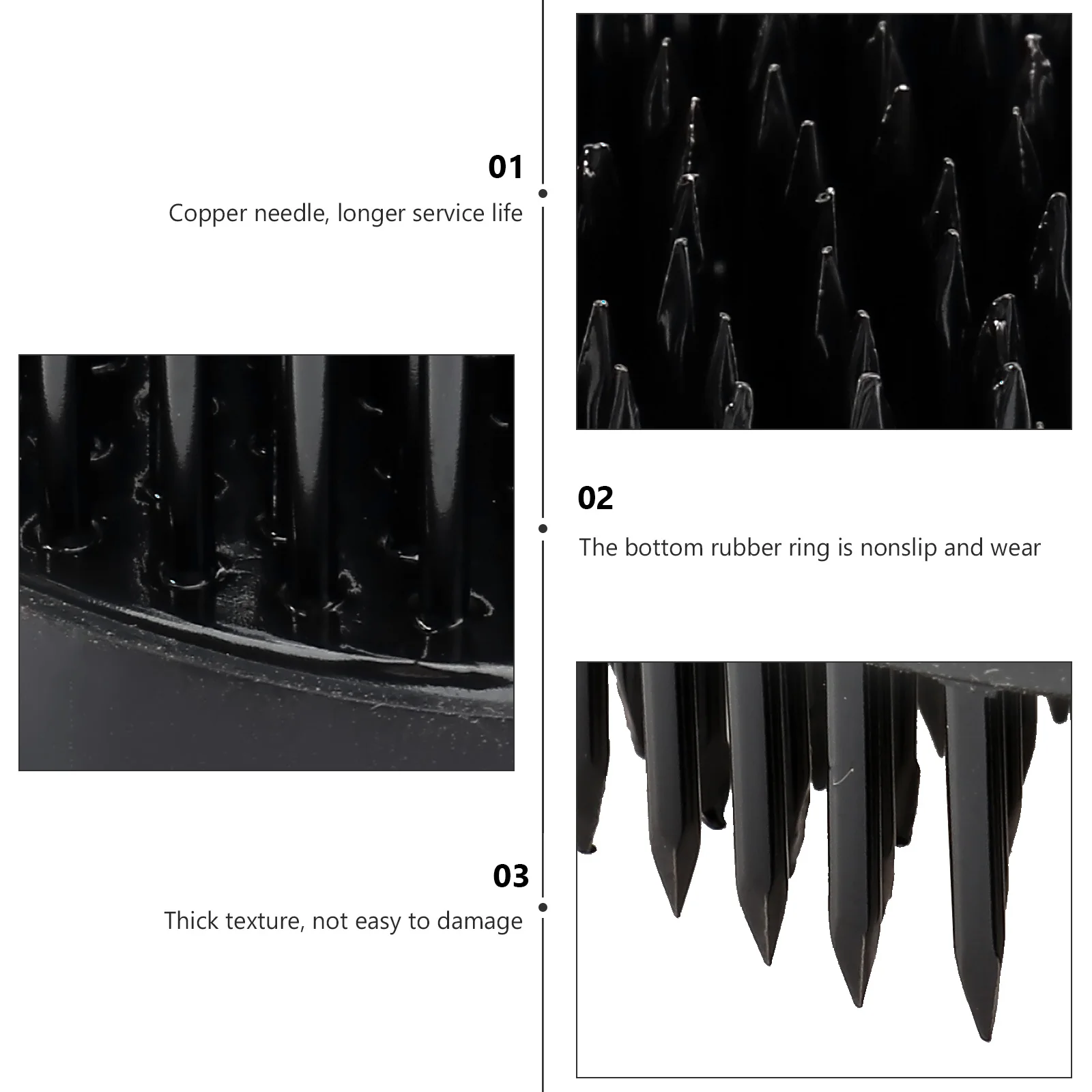 01

Copper needle, longer service life

02

The bottom rubber ring is nonslip and wear

03

Thick texture, not easy to damage