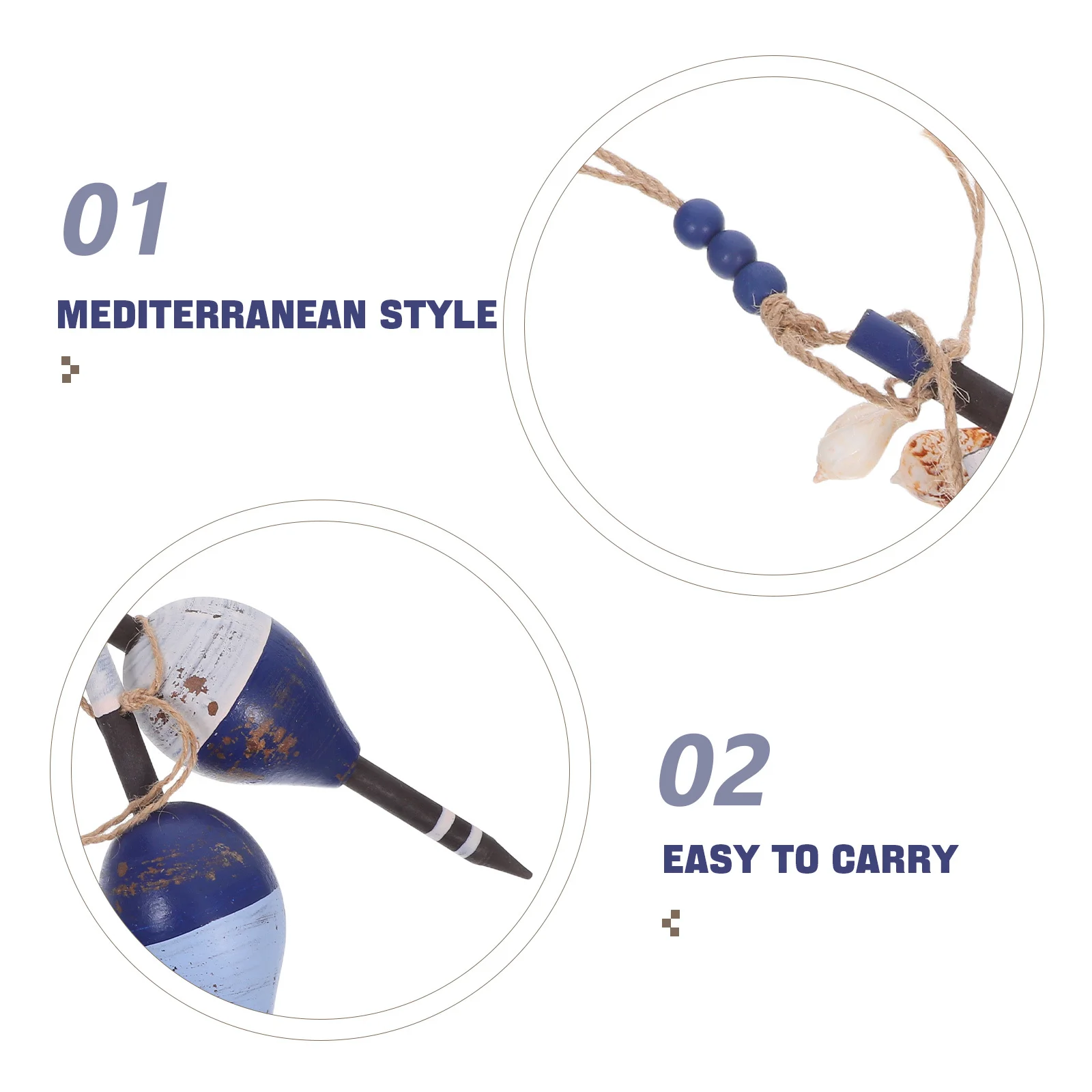 01

MEDITERRANEAN STYLE

02

EASY TO CARRY