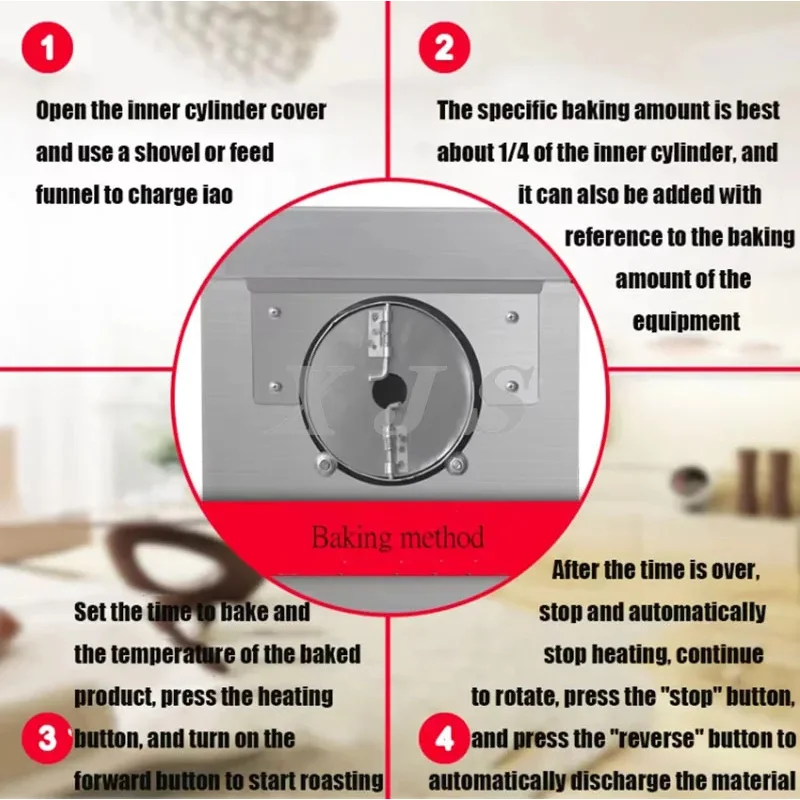 1

Open the inner cylinder cover and use a shovel or feed funnel to charge iao

2

The specific baking amount is best about 1/4 of the inner cylinder, and it can also be added with reference to the baking amount of the equipment

KJS

Baking method

Set the time to bake and the temperature of the baked product, press the heating button, and turn on the forward button to start roasting

3

After the time is over, stop and automatically stop heating, continue to rotate, press the "stop" button, and press the "reverse" button to automatically discharge the material

4