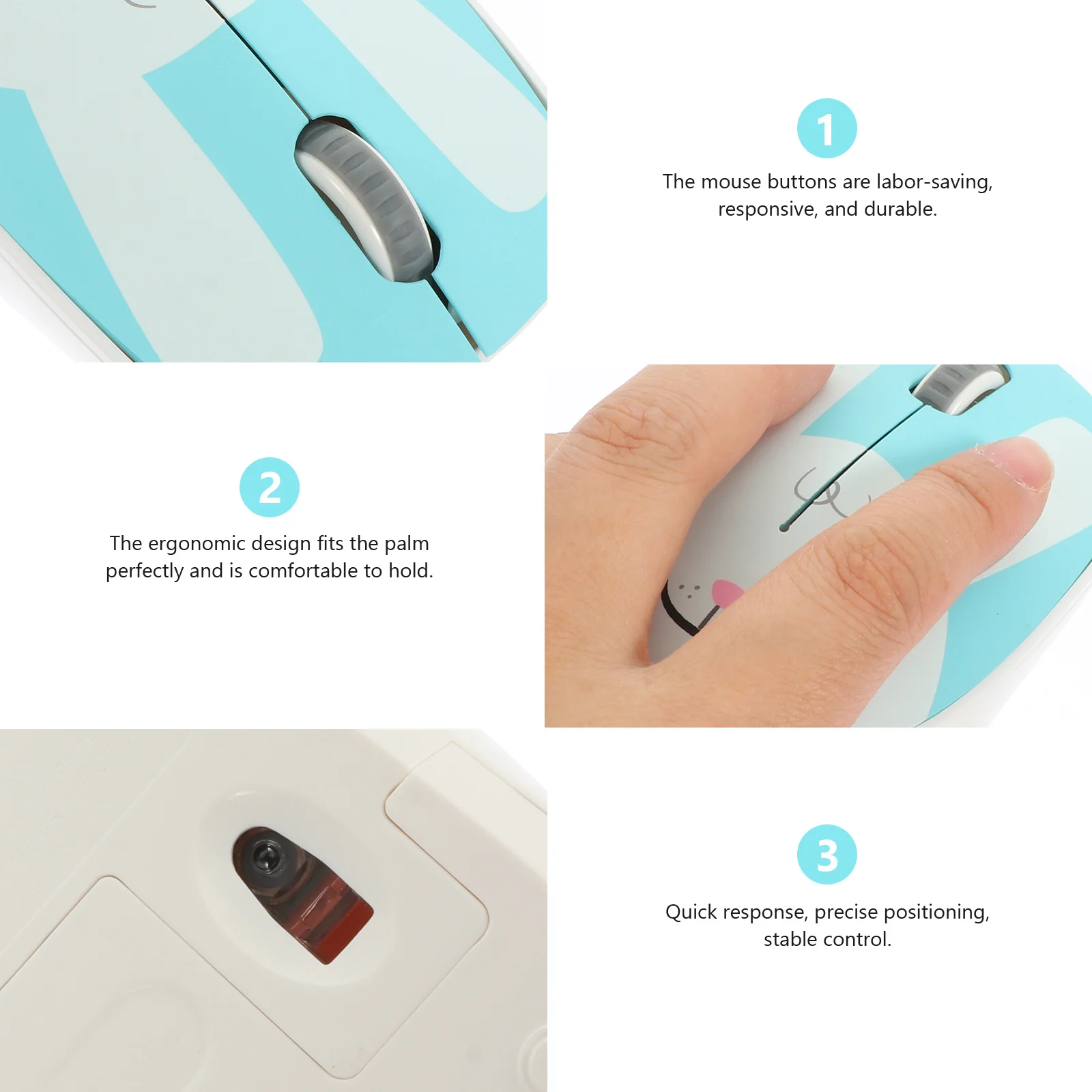 1

The mouse buttons are labor-saving, responsive, and durable.

2

The ergonomic design fits the palm perfectly and is comfortable to hold.

3

Quick response, precise positioning, stable control.