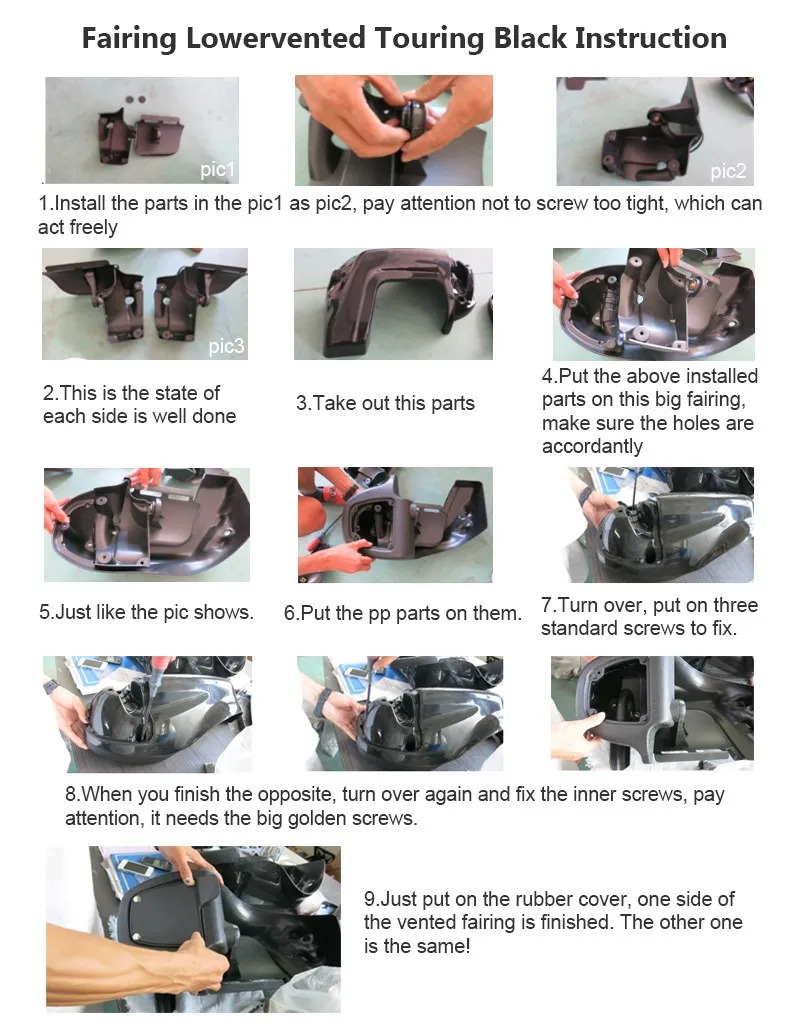 Fairing Lowervented Touring Black Instruction

pic1

pic2

1.Install the parts in the pic1 as pic2, pay attention not to screw too tight, which can act freely

pic3

2.This is the state of each side is well done

3.Take out this parts

4.Put the above installed parts on this big fairing, make sure the holes are accordantly

5.Just like the pic shows.

6.Put the pp parts on them.

7.Turn over, put on three standard screws to fix.

8.When you finish the opposite, turn over again and fix the inner screws, pay attention, it needs the big golden screws.

9.Just put on the rubber cover, one side of the vented fairing is finished. The other one is the same!