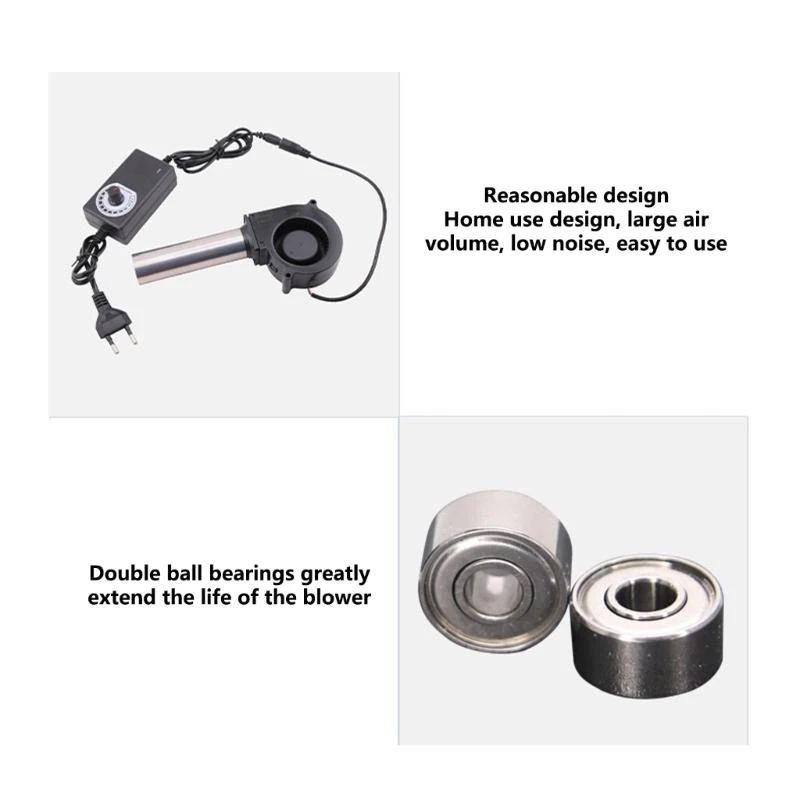 Reasonable design
Home use design, large air volume, low noise, easy to use

Double ball bearings greatly extend the life of the blower