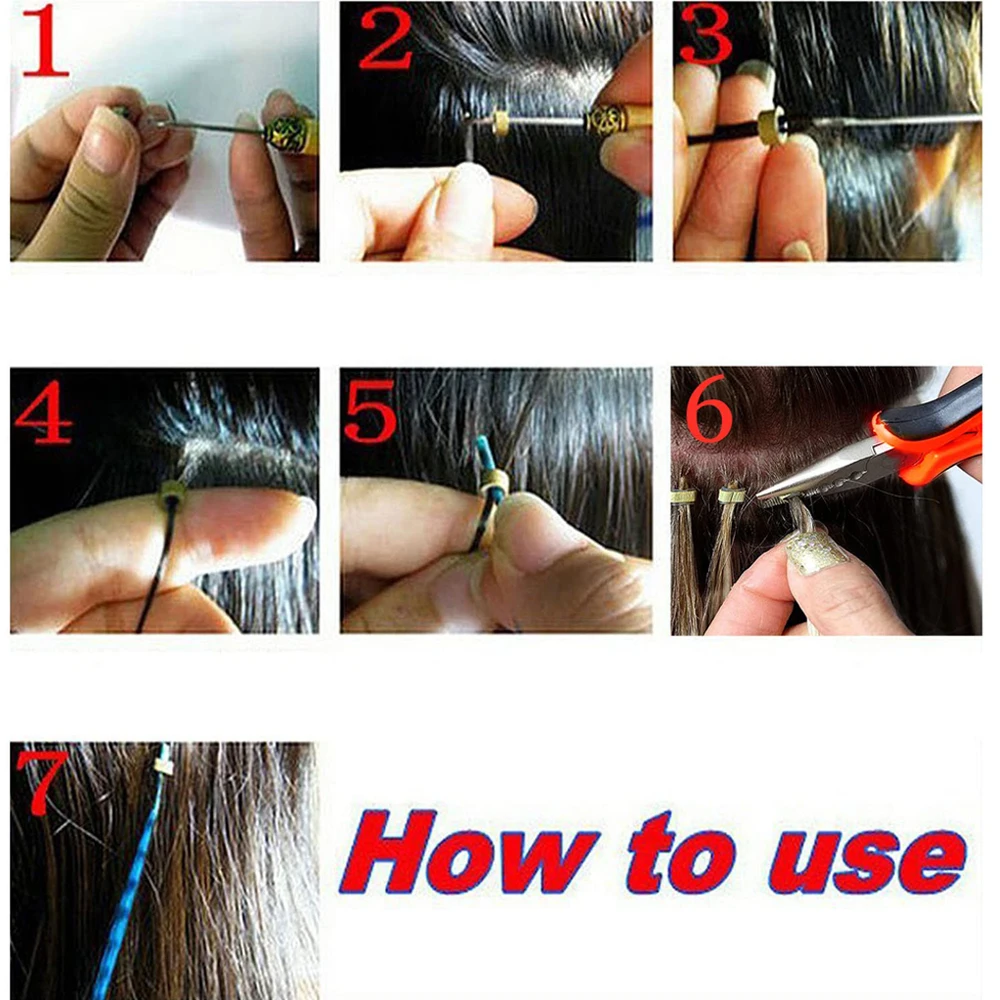 1

2

3

4

5

6

7

How to use