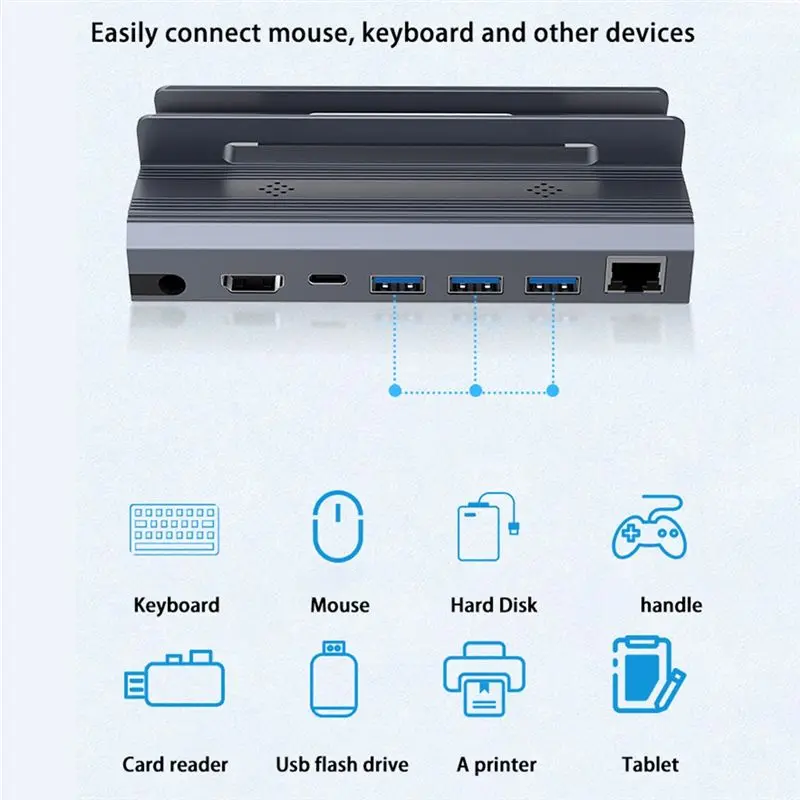 Easily connect mouse, keyboard and other devices

Keyboard
Mouse
Hard Disk
handle

Card reader
Usb flash drive
A printer
Tablet