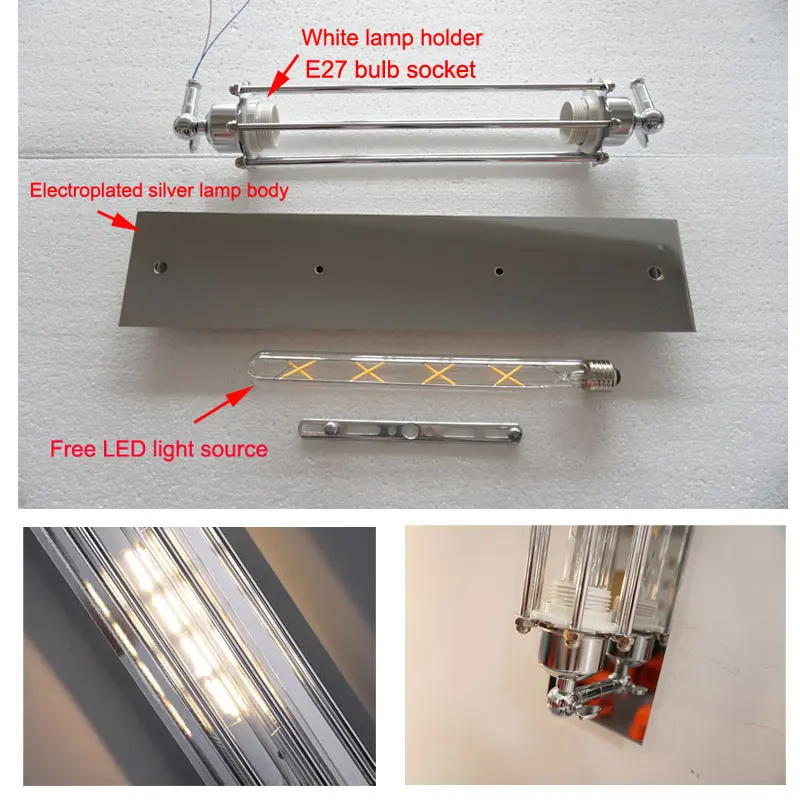 White lamp holder
E27 bulb socket

Electroplated silver lamp body

Free LED light source