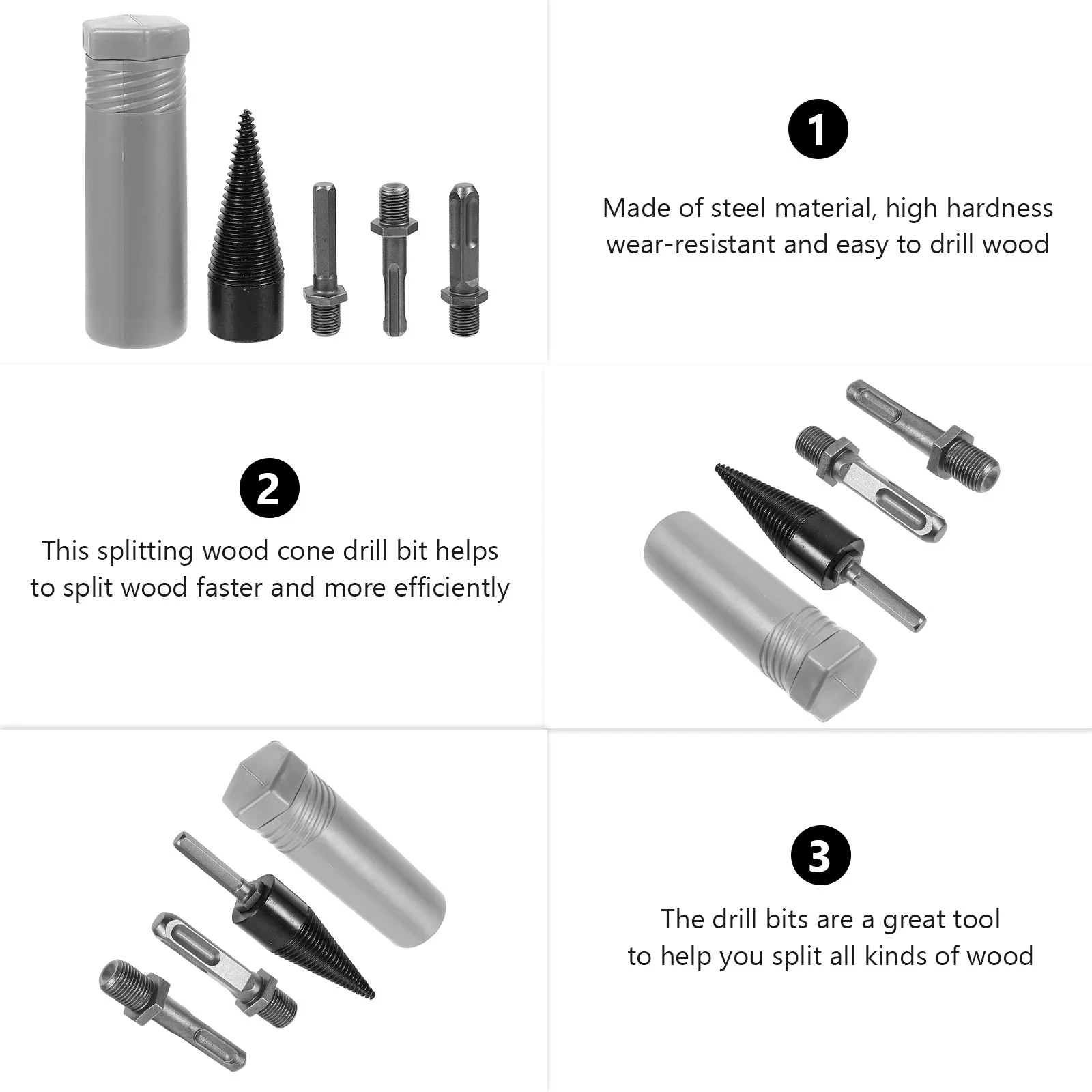 1

Made of steel material, high hardness wear-resistant and easy to drill wood

2

This splitting wood cone drill bit helps to split wood faster and more efficiently

3

The drill bits are a great tool to help you split all kinds of wood