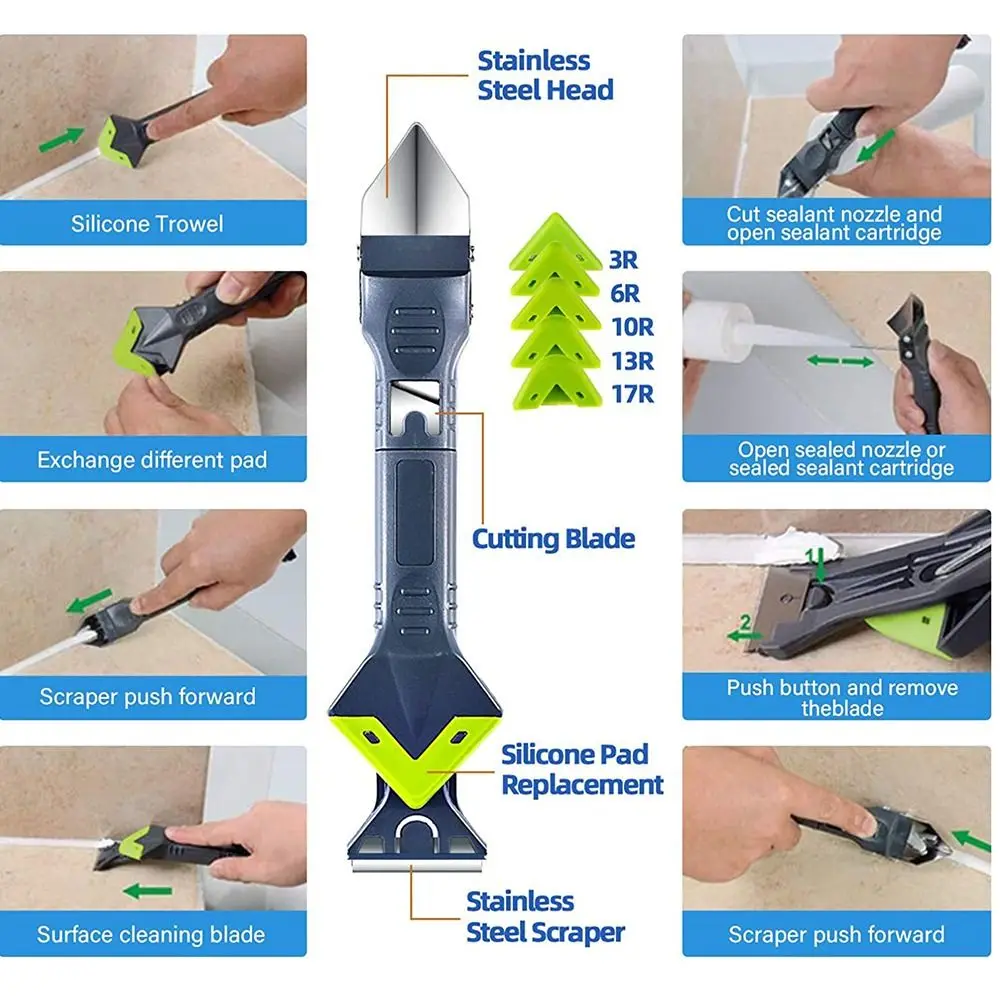 Silicone Trowel

Exchange different pad

Scraper push forward

Surface cleaning blade

Stainless Steel Head

3R
6R
10R
13R
17R

Cutting Blade

Silicone Pad Replacement

Stainless Steel Scraper

Cut sealant nozzle and open sealant cartridge

Open sealed nozzle or sealed sealant cartridge

1
2

Push button and remove theblade

Scraper push forward