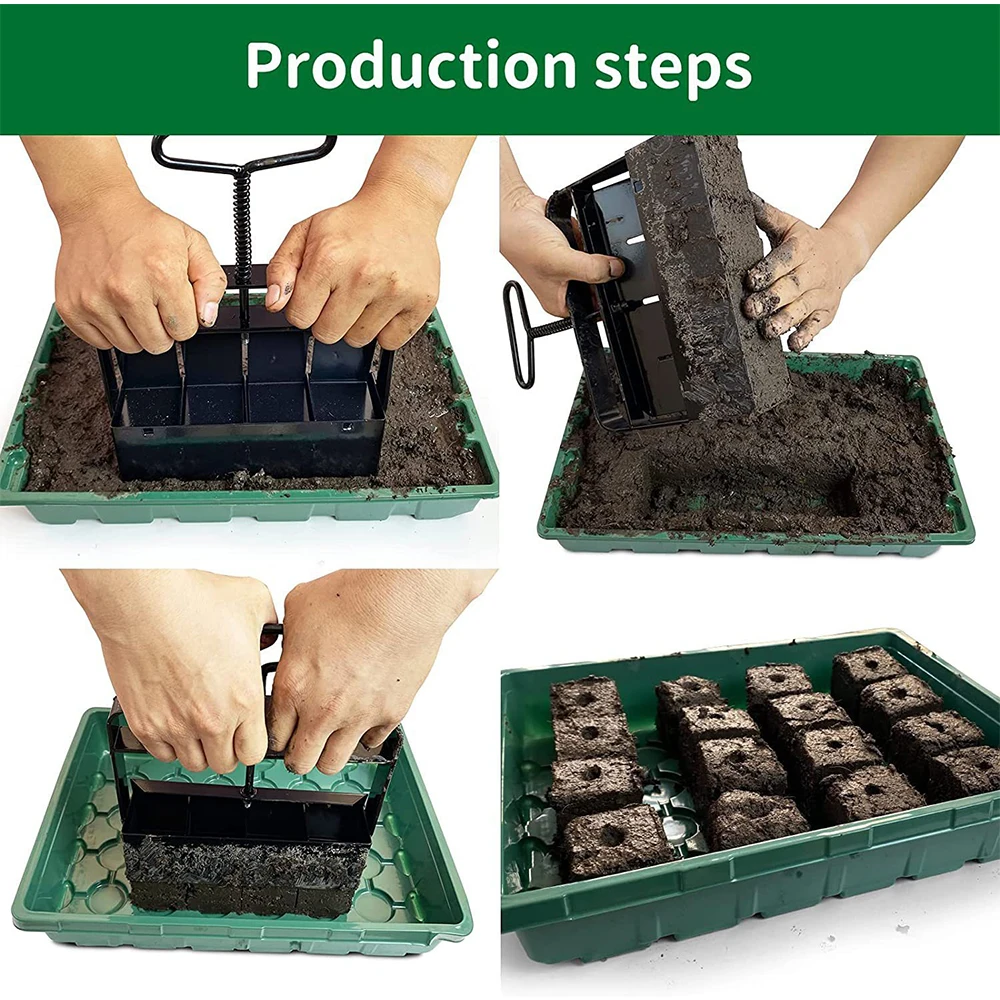 Production steps