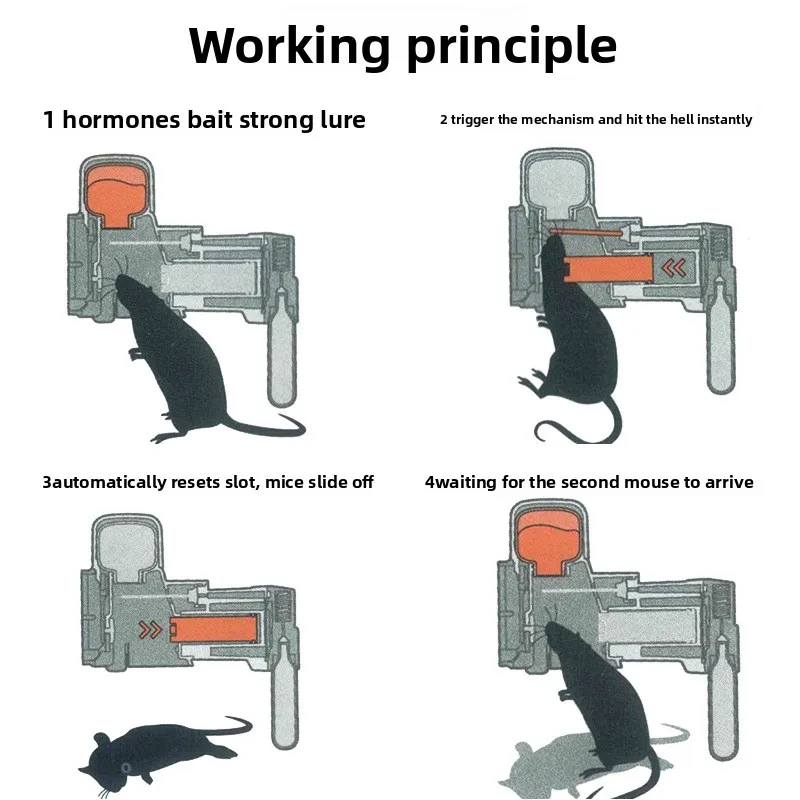 Working principle

1 hormones bait strong lure

2 trigger the mechanism and hit the hell instantly

3automatically resets slot, mice slide off

4waiting for the second mouse to arrive