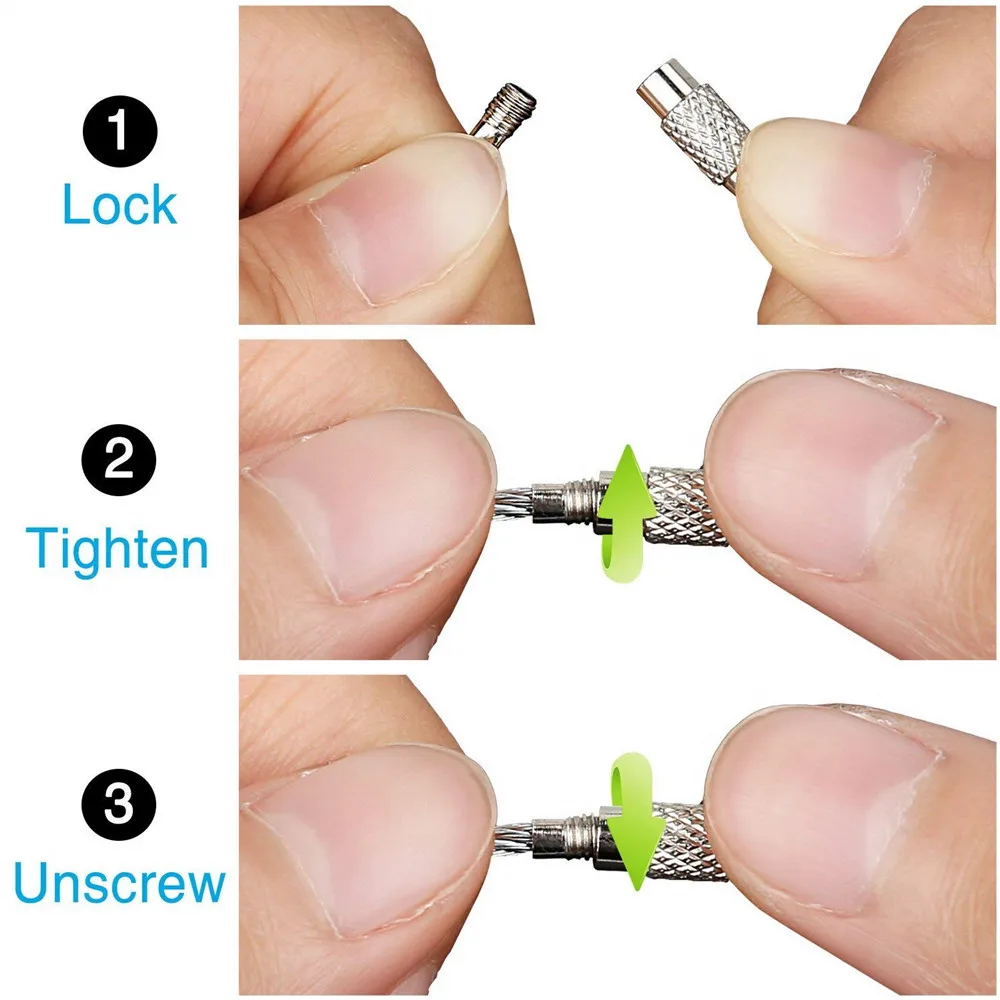 1
Lock

2
Tighten

3
Unscrew