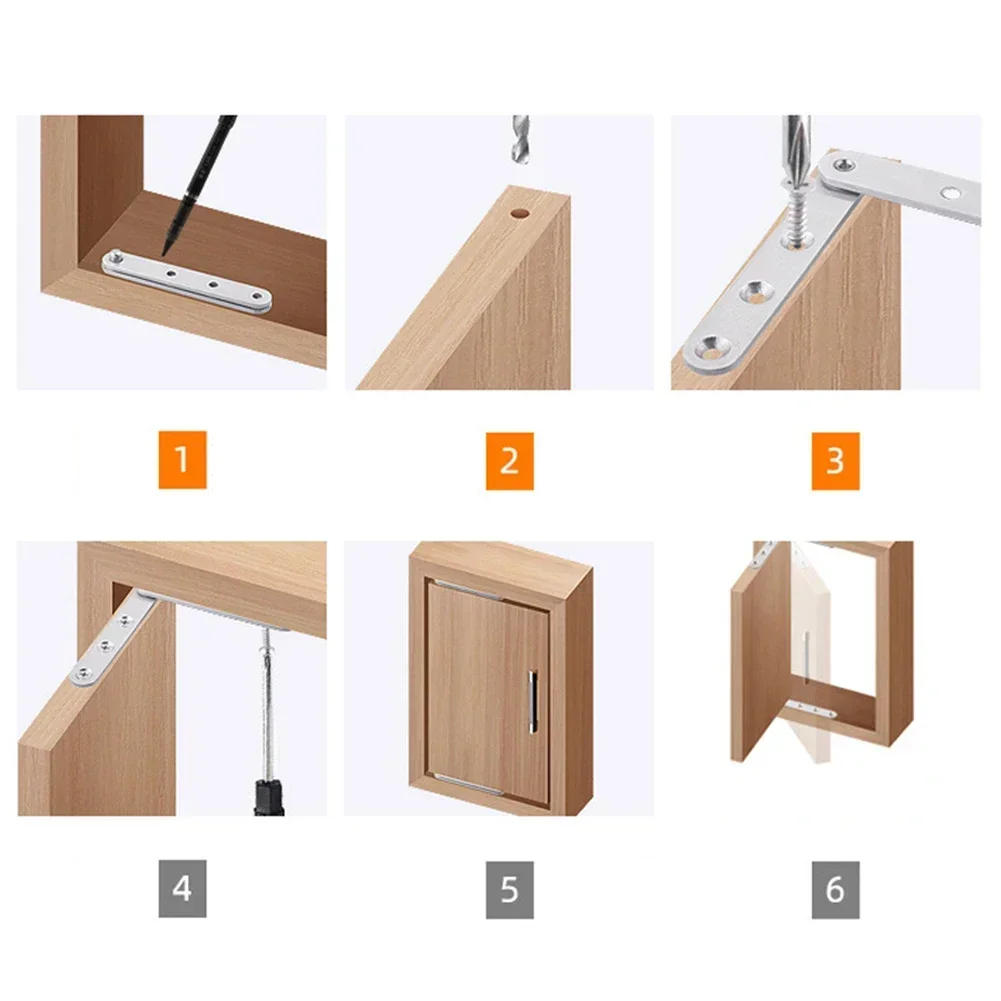 1

2

3

4

5

6