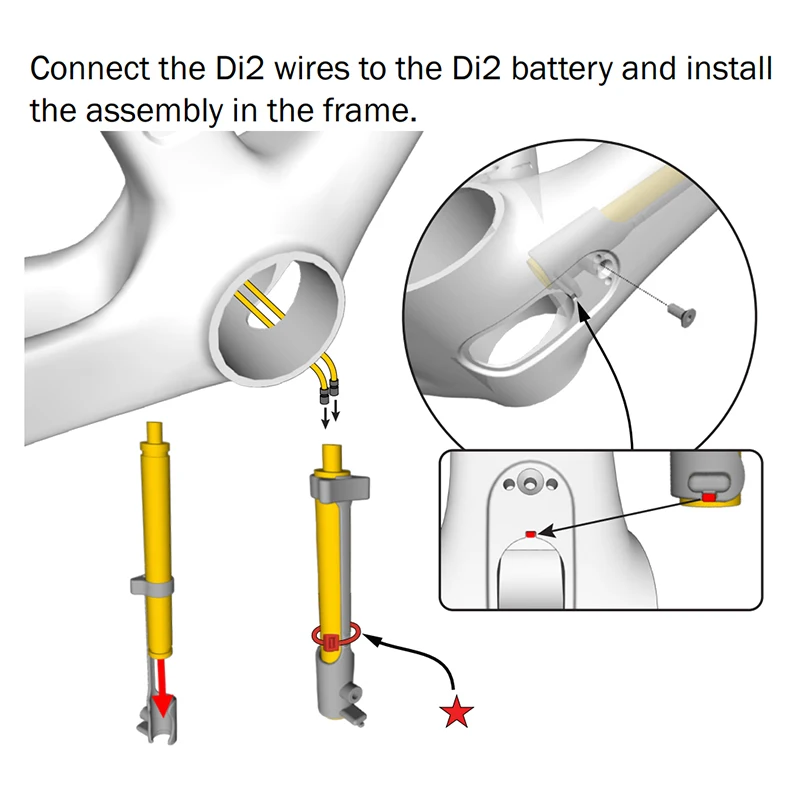 Connect the Di2 wires to the Di2 battery and install the assembly in the frame.