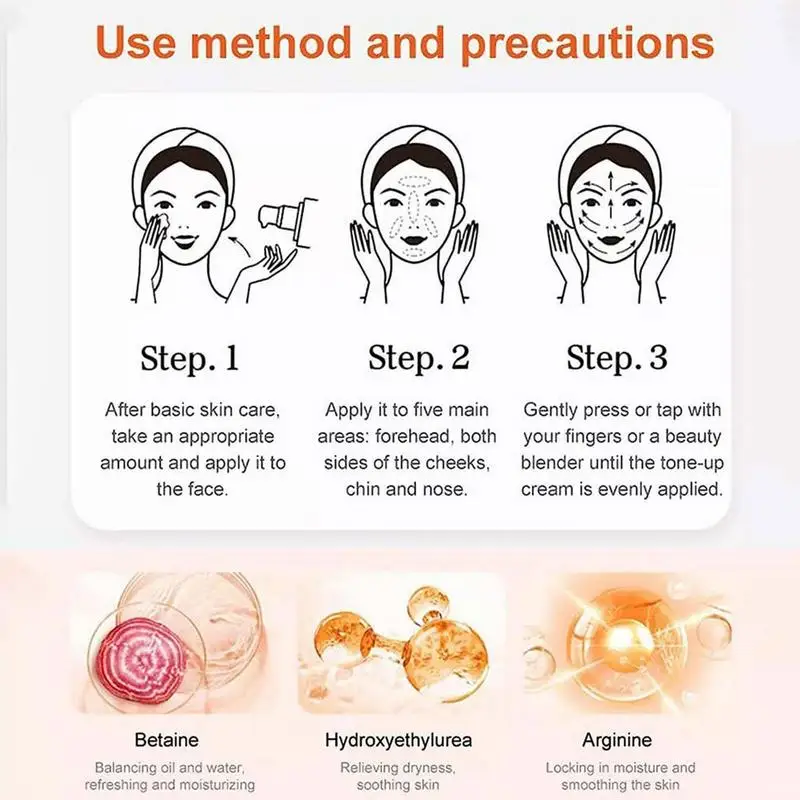 Use method and precautions

Step. 1

After basic skin care, take an appropriate amount and apply it to the face.

Step. 2

Apply it to five main areas: forehead, both sides of the cheeks, chin and nose.

Step. 3

Gently press or tap with your fingers or a beauty blender until the tone-up cream is evenly applied.

Betaine

Balancing oil and water, refreshing and moisturizing

Hydroxyethylurea

Relieving dryness, soothing skin

Arginine

Locking in moisture and smoothing the skin