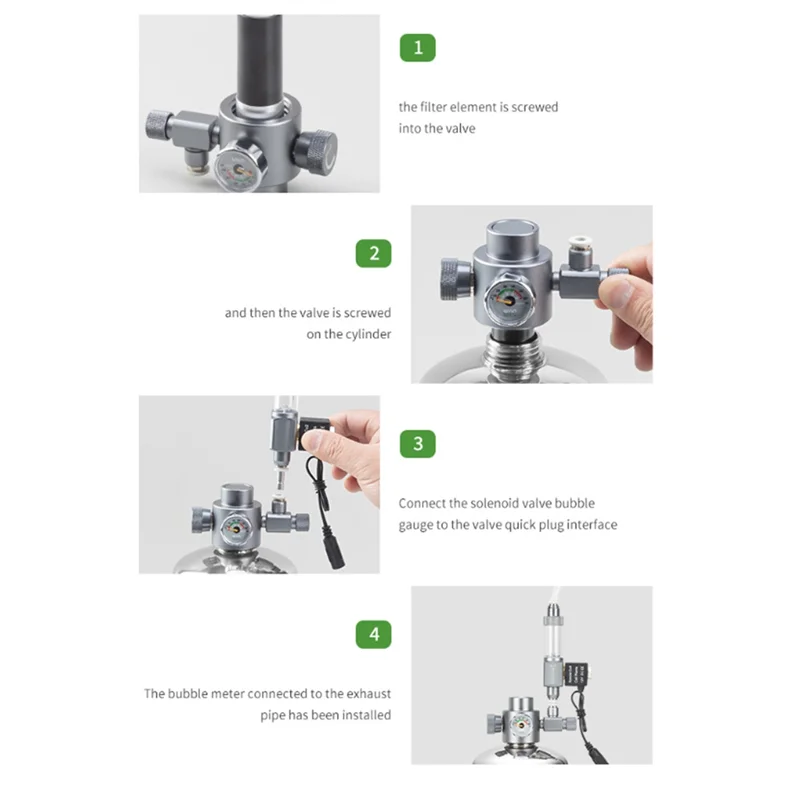 1

the filter element is screwed into the valve

2

and then the valve is screwed on the cylinder

3

Connect the solenoid valve bubble gauge to the valve quick plug interface

4

The bubble meter connected to the exhaust pipe has been installed