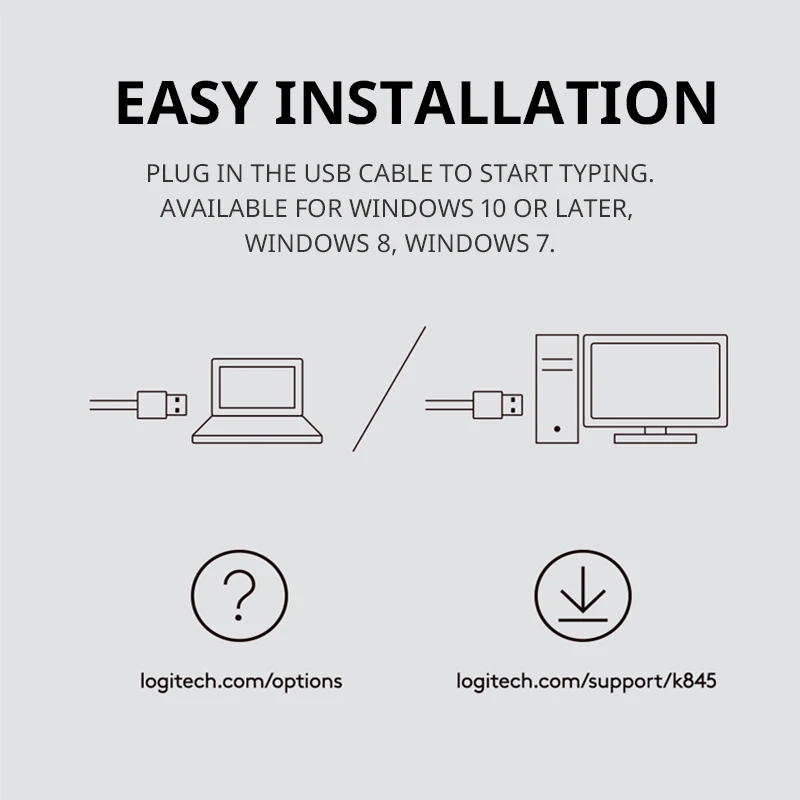 EASY INSTALLATION

PLUG IN THE USB CABLE TO START TYPING. AVAILABLE FOR WINDOWS 10 OR LATER, WINDOWS 8, WINDOWS 7.

?

logitech.com/options

logitech.com/support/k845