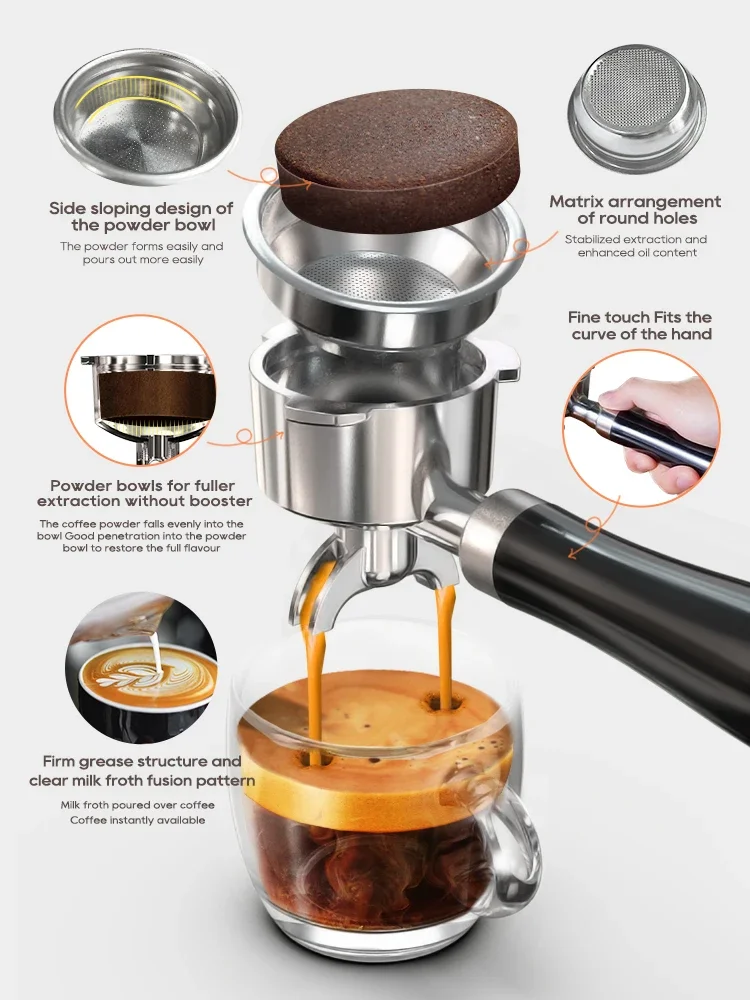 Side sloping design of the powder bowl

The powder forms easily and pours out more easily

Matrix arrangement of round holes

Stabilized extraction and enhanced oil content

Fine touch Fits the curve of the hand

Powder bowls for fuller extraction without booster

The coffee powder falls evenly into the bowl Good penetration into the powder bowl to restore the full flavour

Firm grease structure and clear milk froth fusion pattern

Milk froth poured over coffee
Coffee instantly available