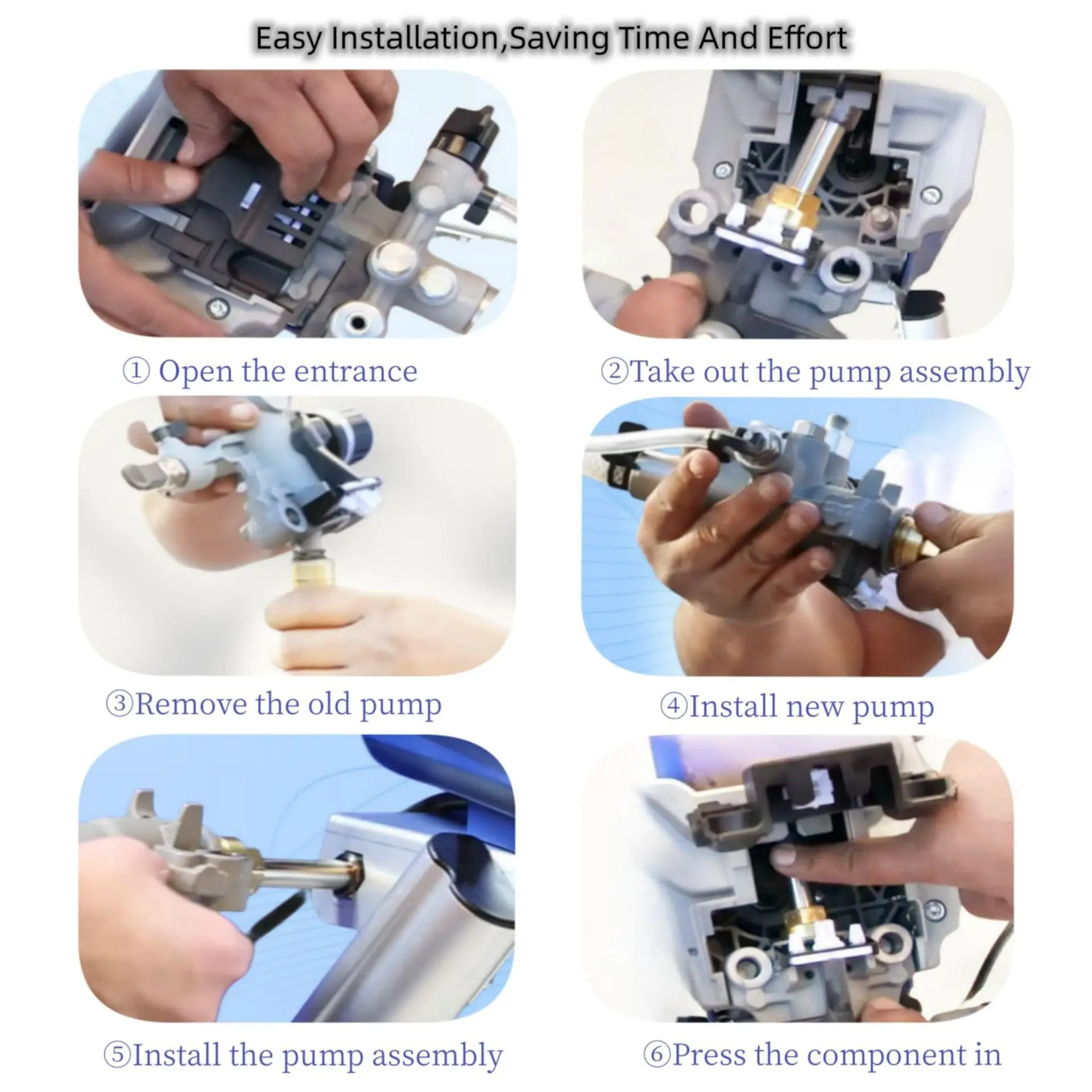 Easy Installation,Saving Time And Effort

① Open the entrance

②Take out the pump assembly

③Remove the old pump

④Install new pump

⑤Install the pump assembly

⑥Press the component in