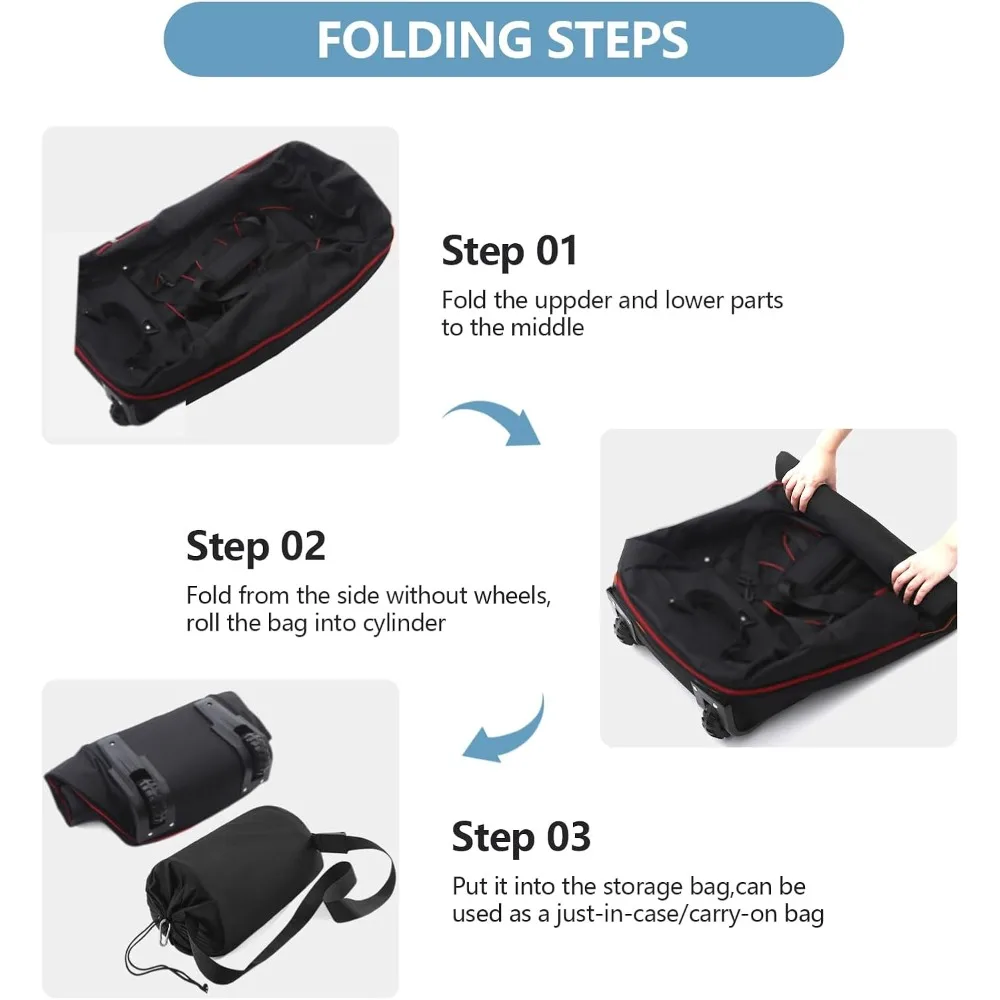 FOLDING STEPS

Step 01
Fold the uppder and lower parts to the middle

Step 02
Fold from the side without wheels, roll the bag into cylinder

Step 03
Put it into the storage bag,can be used as a just-in-case/carry-on bag