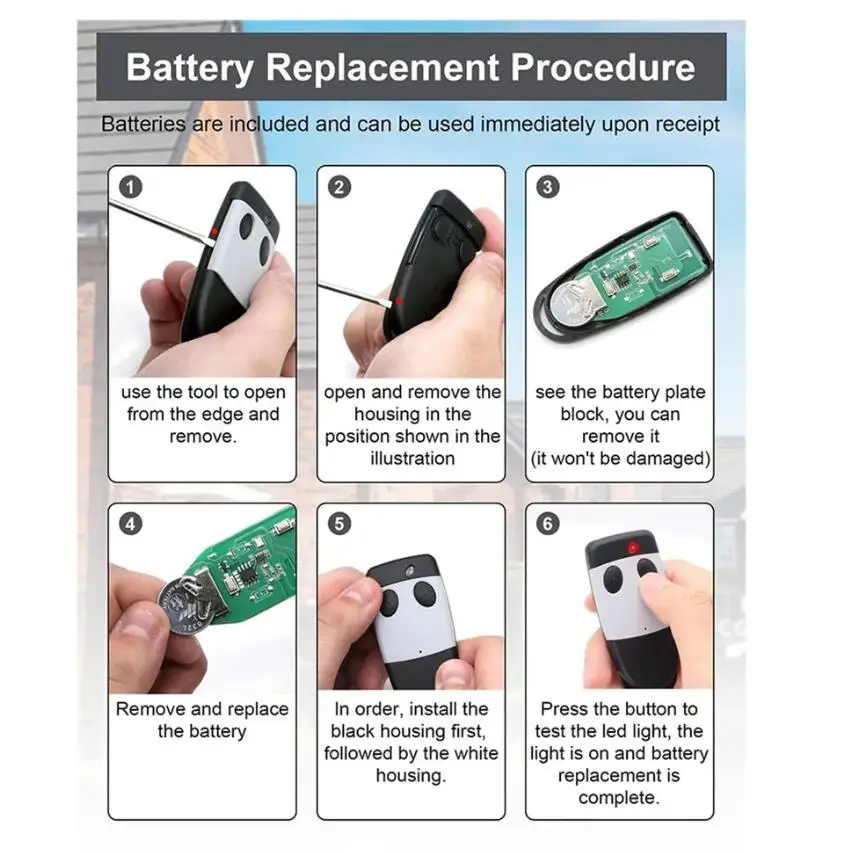 Battery Replacement Procedure

Batteries are included and can be used immediately upon receipt

1
use the tool to open from the edge and remove.

2
open and remove the housing in the position shown in the illustration

3
see the battery plate block, you can remove it (it won't be damaged)

4
Remove and replace the battery

5
In order, install the black housing first, followed by the white housing.

6
Press the button to test the led light, the light is on and battery replacement is complete.