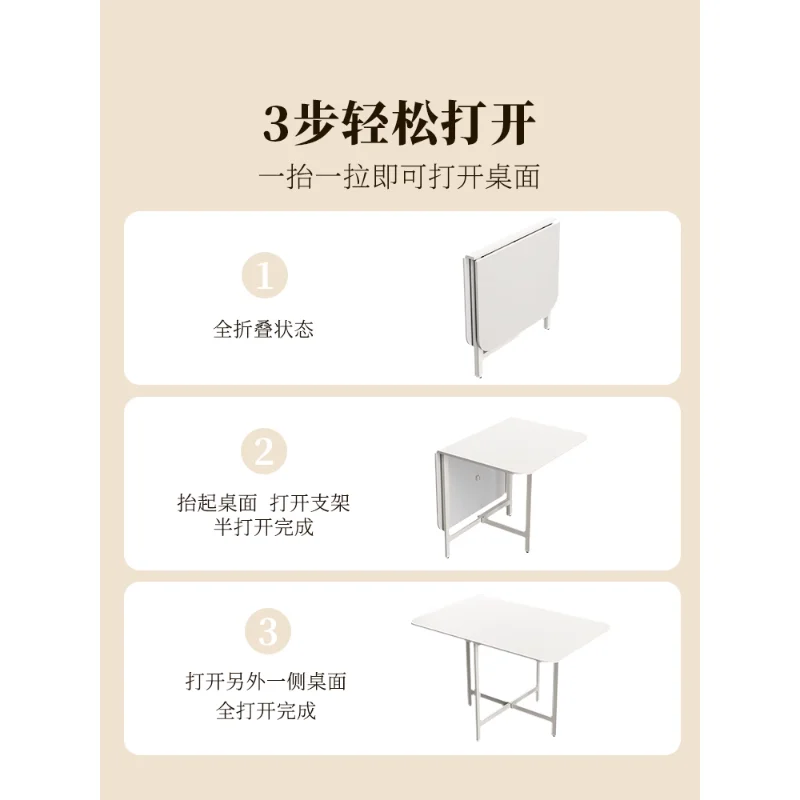 3步轻松打开
一抬一拉即可打开桌面

1
全折叠状态

2
抬起桌面 打开支架
半打开完成

3
打开另外一侧桌面
全打开完成