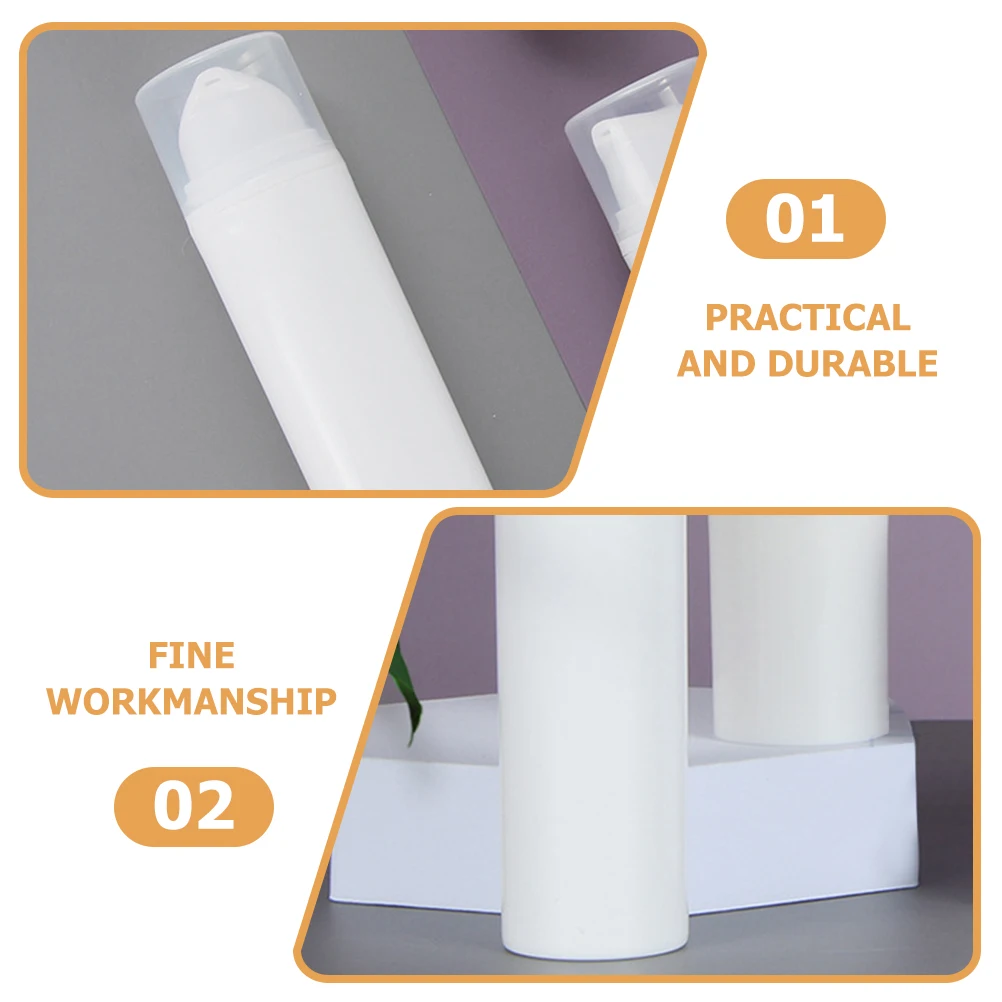 01

PRACTICAL AND DURABLE

FINE WORKMANSHIP

02