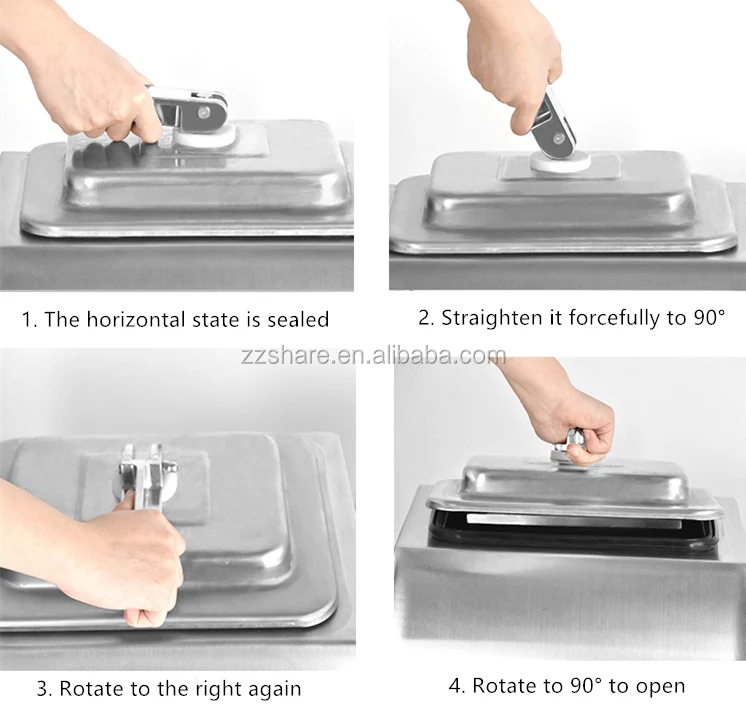 1. The horizontal state is sealed

2. Straighten it forcefully to 90°

zzshare.en.alibaba.com

3. Rotate to the right again

4. Rotate to 90° to open