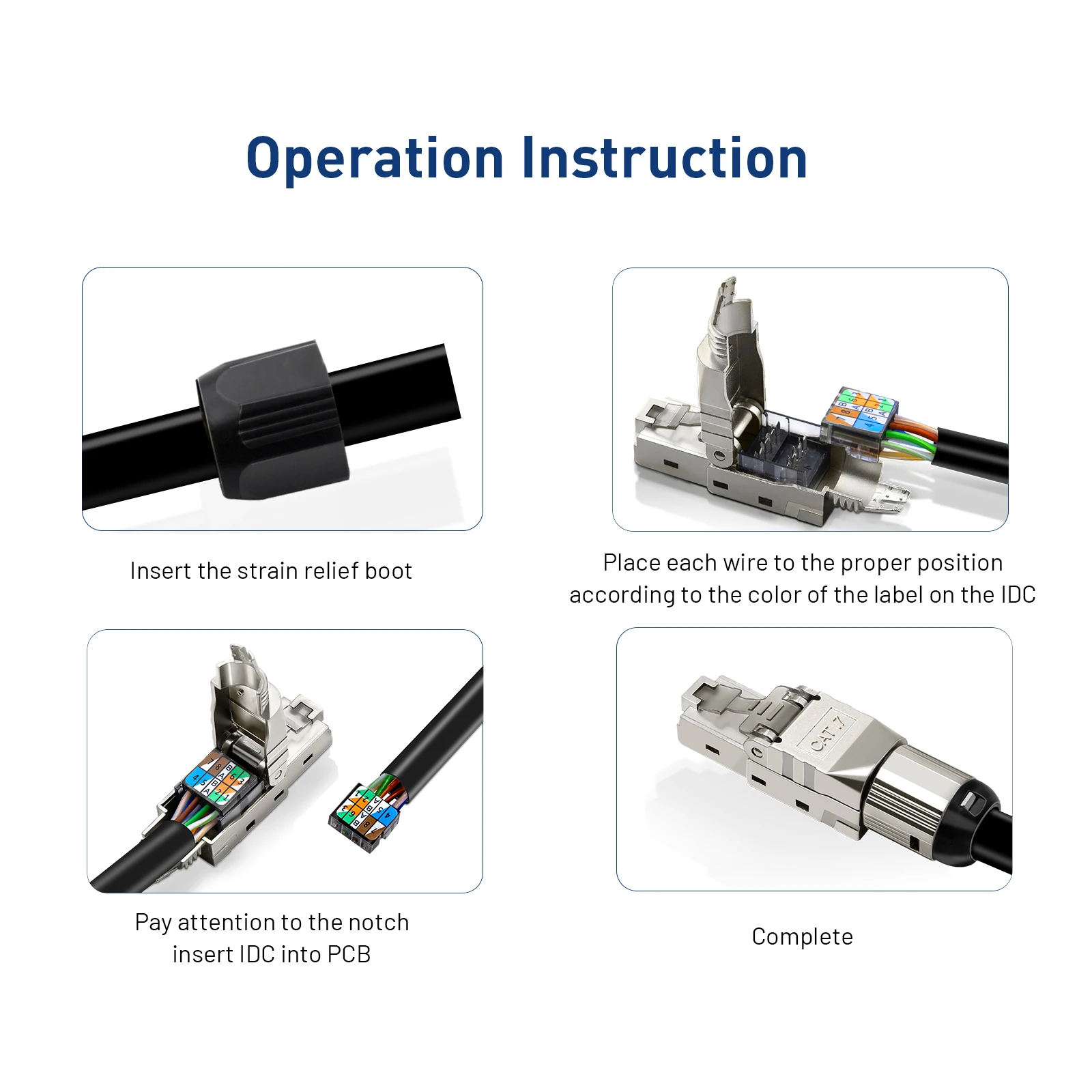 Operation Instruction

Insert the strain relief boot

Place each wire to the proper position according to the color of the label on the IDC

Pay attention to the notch insert IDC into PCB

CAT.7

Complete