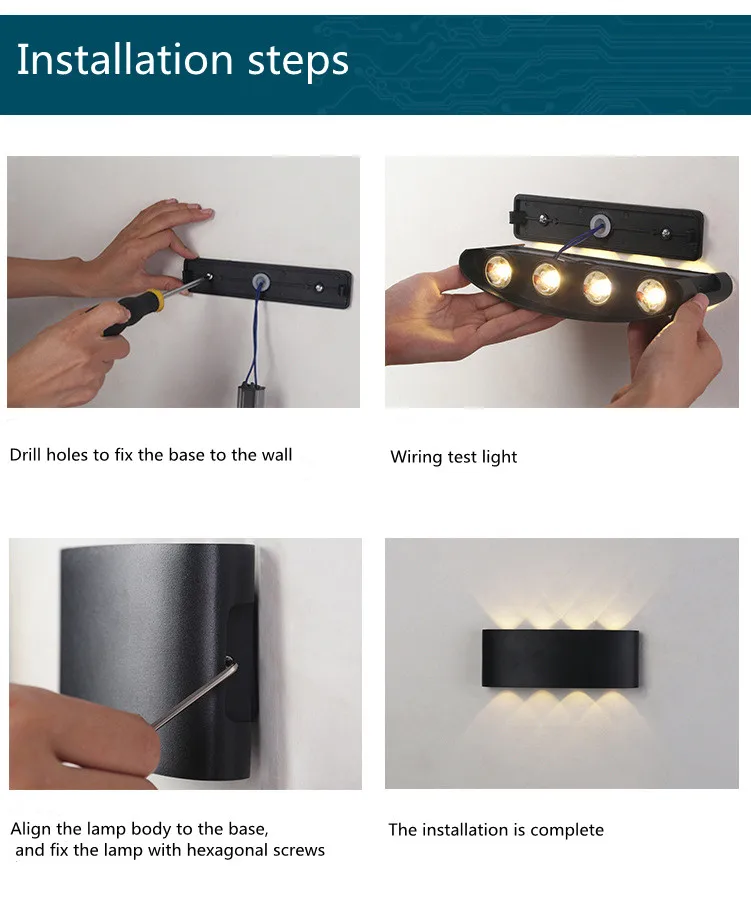 Installation steps

Drill holes to fix the base to the wall

Wiring test light

Align the lamp body to the base, and fix the lamp with hexagonal screws

The installation is complete