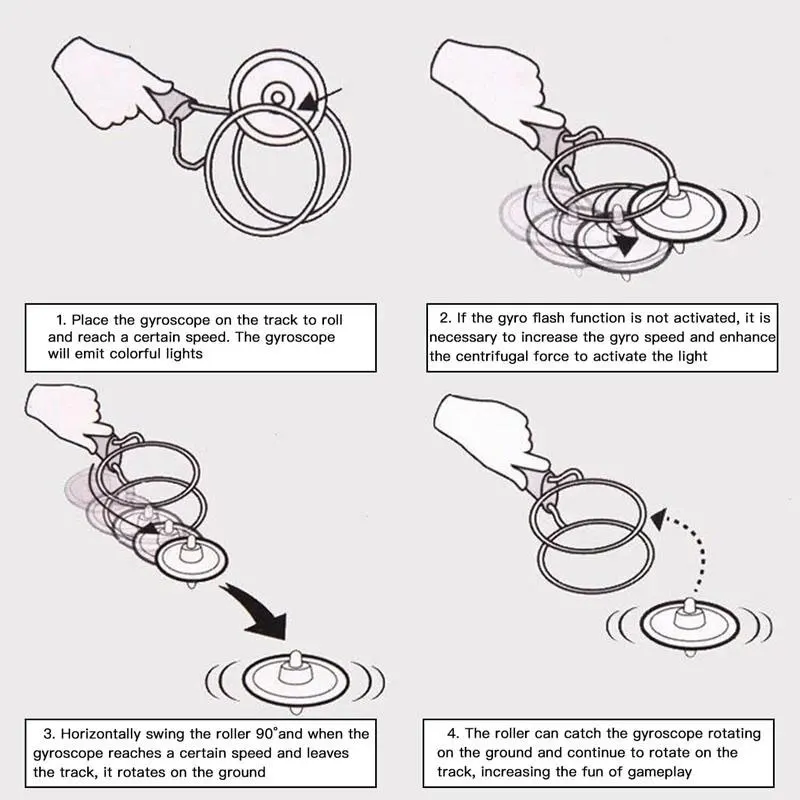 1. Place the gyroscope on the track to roll and reach a certain speed. The gyroscope will emit colorful lights

2. If the gyro flash function is not activated, it is necessary to increase the gyro speed and enhance the centrifugal force to activate the light

3. Horizontally swing the roller 90°and when the gyroscope reaches a certain speed and leaves the track, it rotates on the ground

4. The roller can catch the gyroscope rotating on the ground and continue to rotate on the track, increasing the fun of gameplay