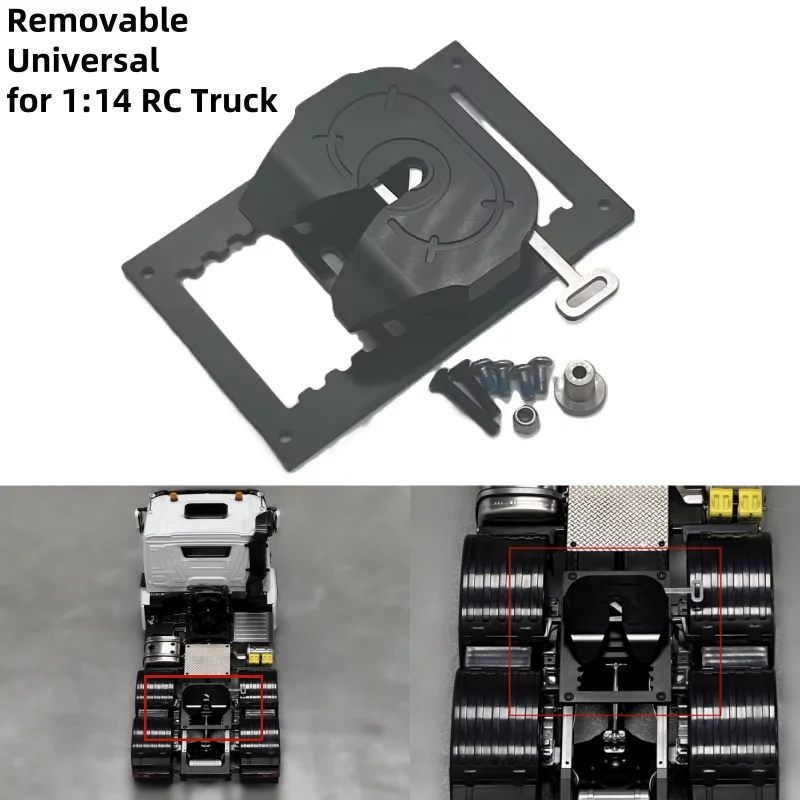 Removable
Universal
for 1:14 RC Truck