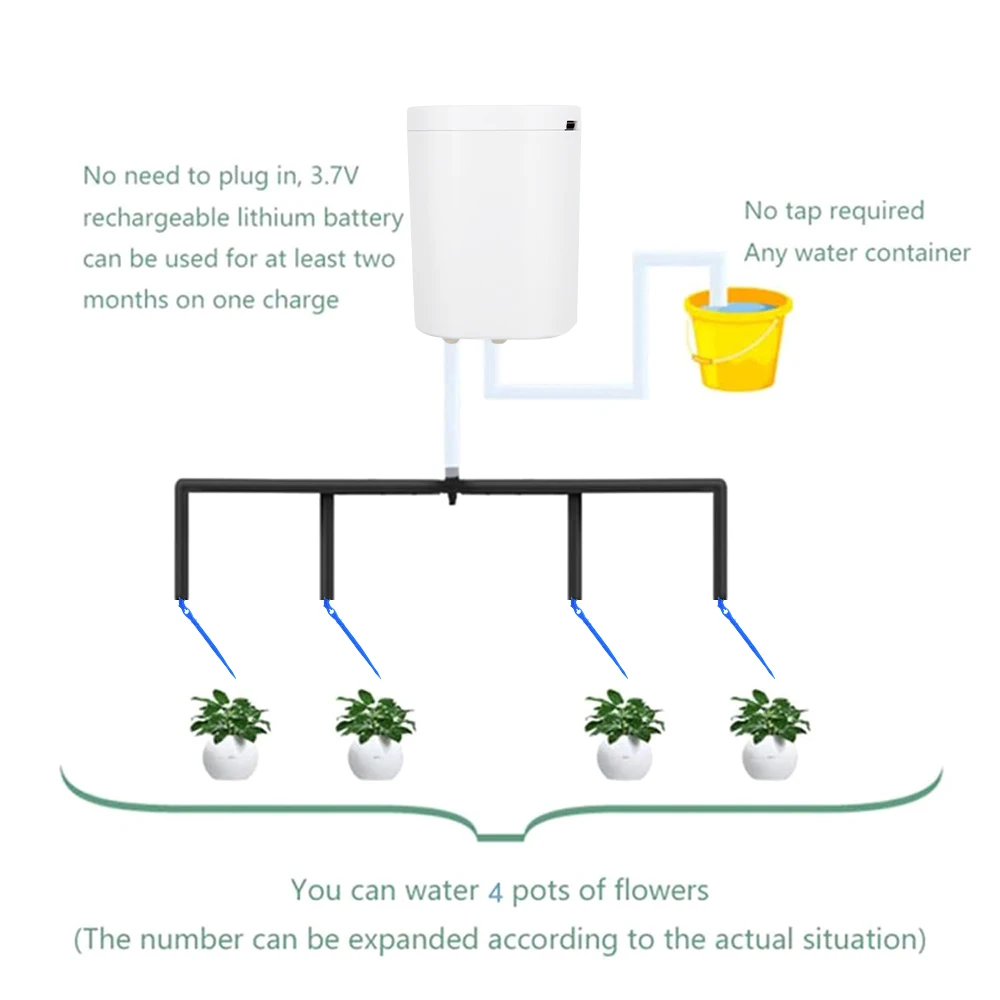 No need to plug in, 3.7V rechargeable lithium battery can be used for at least two months on one charge

No tap required
Any water container

You can water 4 pots of flowers
(The number can be expanded according to the actual situation)