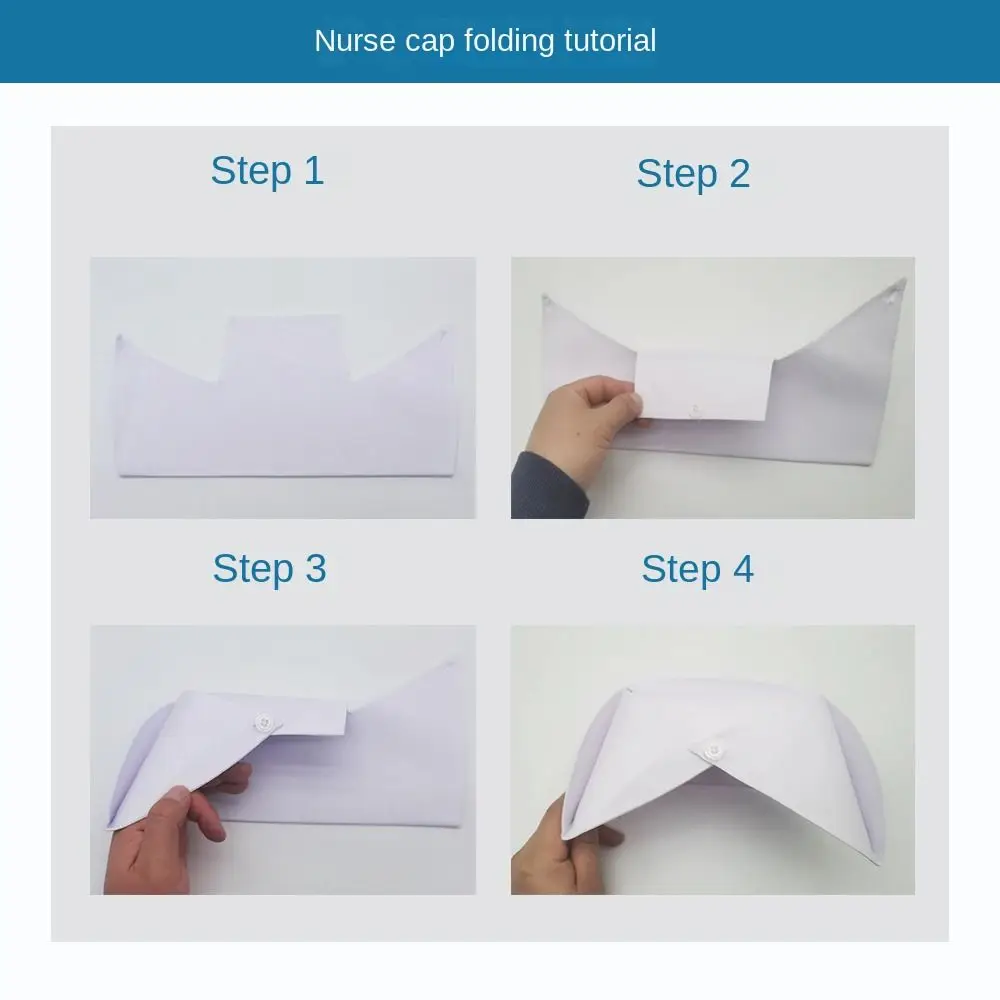 Nurse cap folding tutorial

Step 1

Step 2

Step 3

Step 4