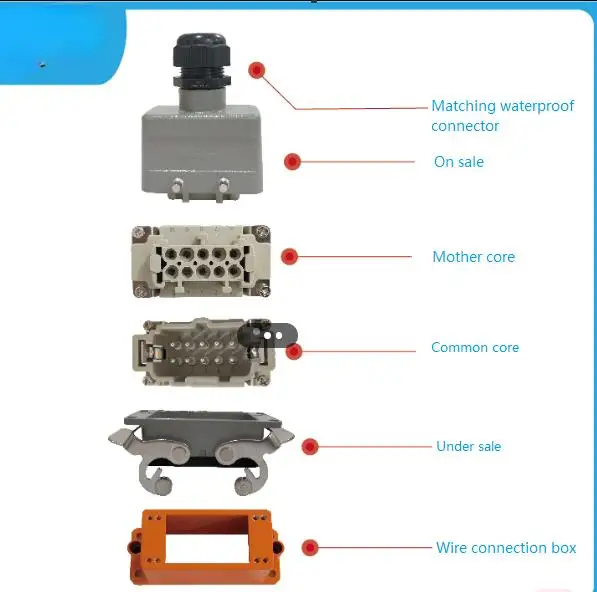 Matching waterproof connector

On sale

Mother core

Common core

Under sale

Wire connection box