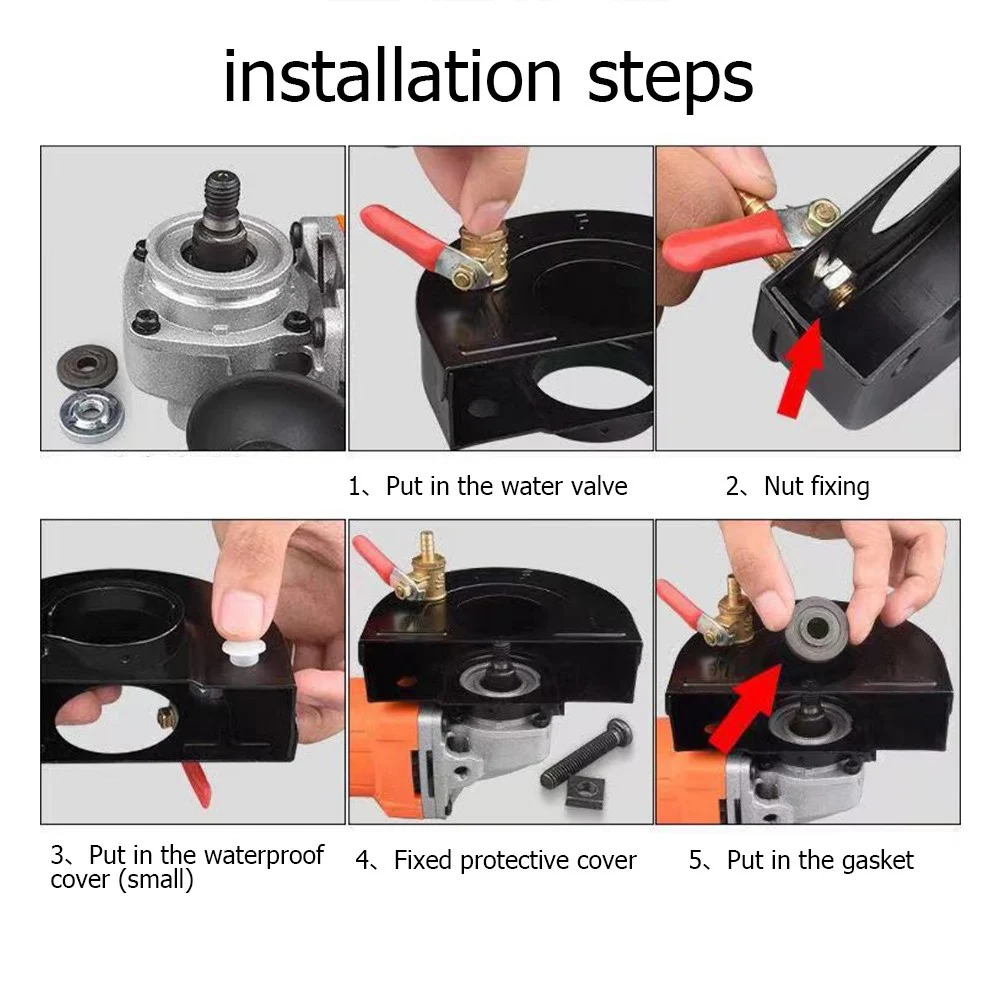 installation steps

1、Put in the water valve

2、Nut fixing

3、Put in the waterproof cover (small)

4、Fixed protective cover

5、Put in the gasket