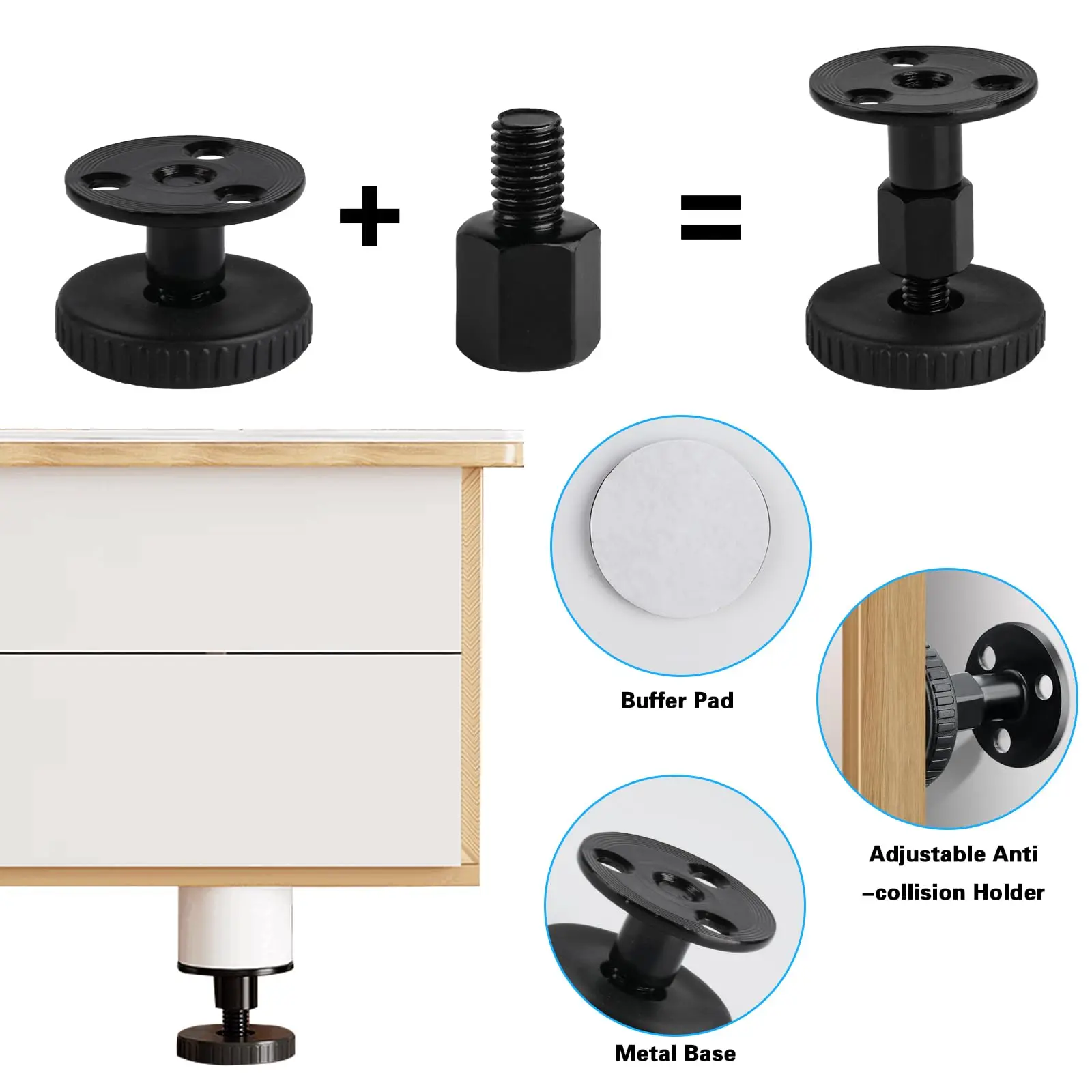 + =

Buffer Pad

Adjustable Anti –collision Holder

Metal Base