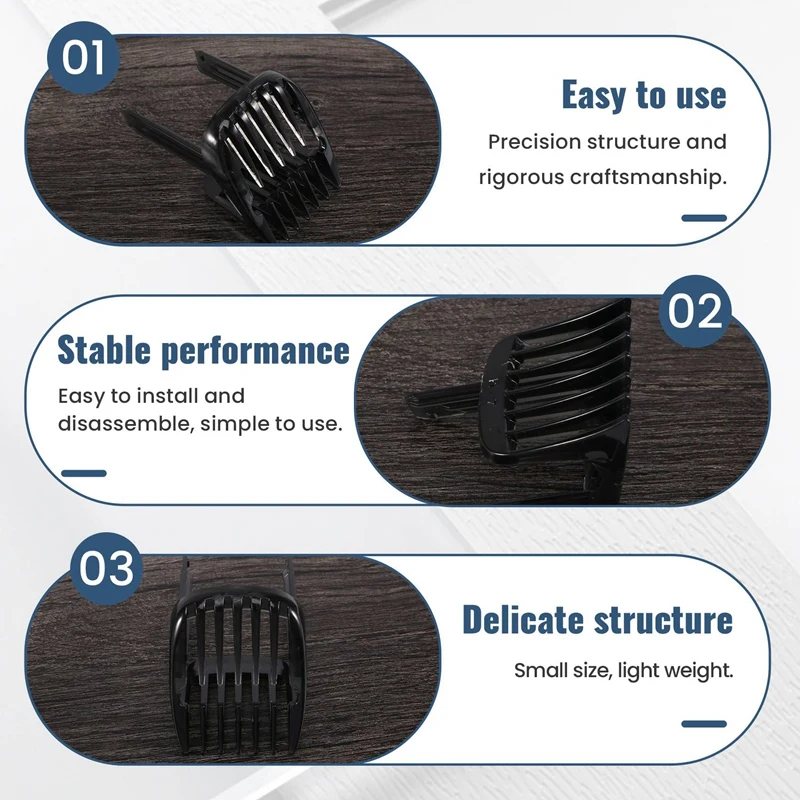 01

Easy to use

Precision structure and rigorous craftsmanship.

02

Stable performance

Easy to install and disassemble, simple to use.

03

Delicate structure

Small size, light weight.