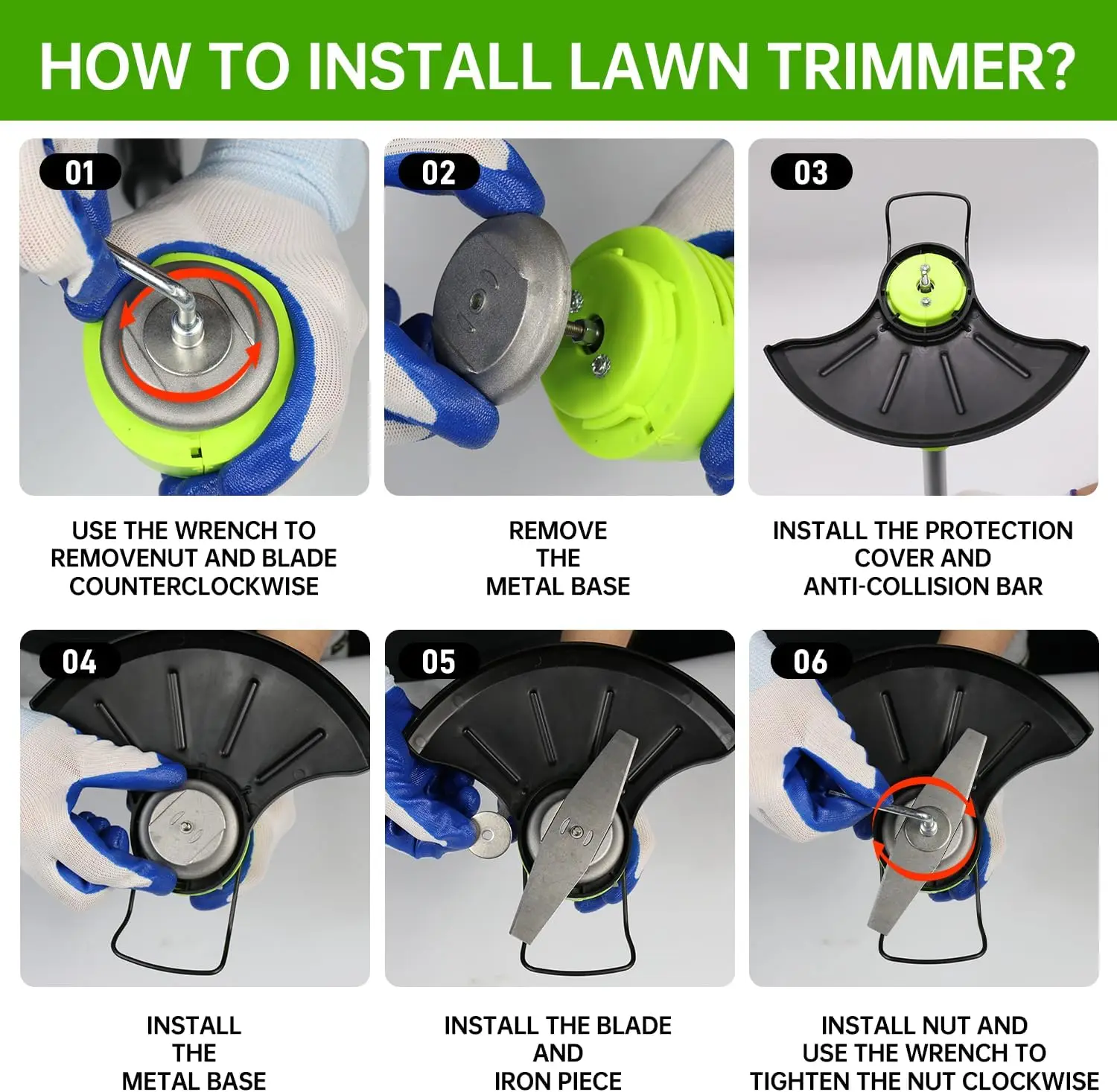 HOW TO INSTALL LAWN TRIMMER?

01

USE THE WRENCH TO REMOVENUT AND BLADE COUNTERCLOCKWISE

02

REMOVE THE METAL BASE

03

INSTALL THE PROTECTION COVER AND ANTI-COLLISION BAR

04

INSTALL THE METAL BASE

05

INSTALL THE BLADE AND IRON PIECE

06

INSTALL NUT AND USE THE WRENCH TO TIGHTEN THE NUT CLOCKWISE