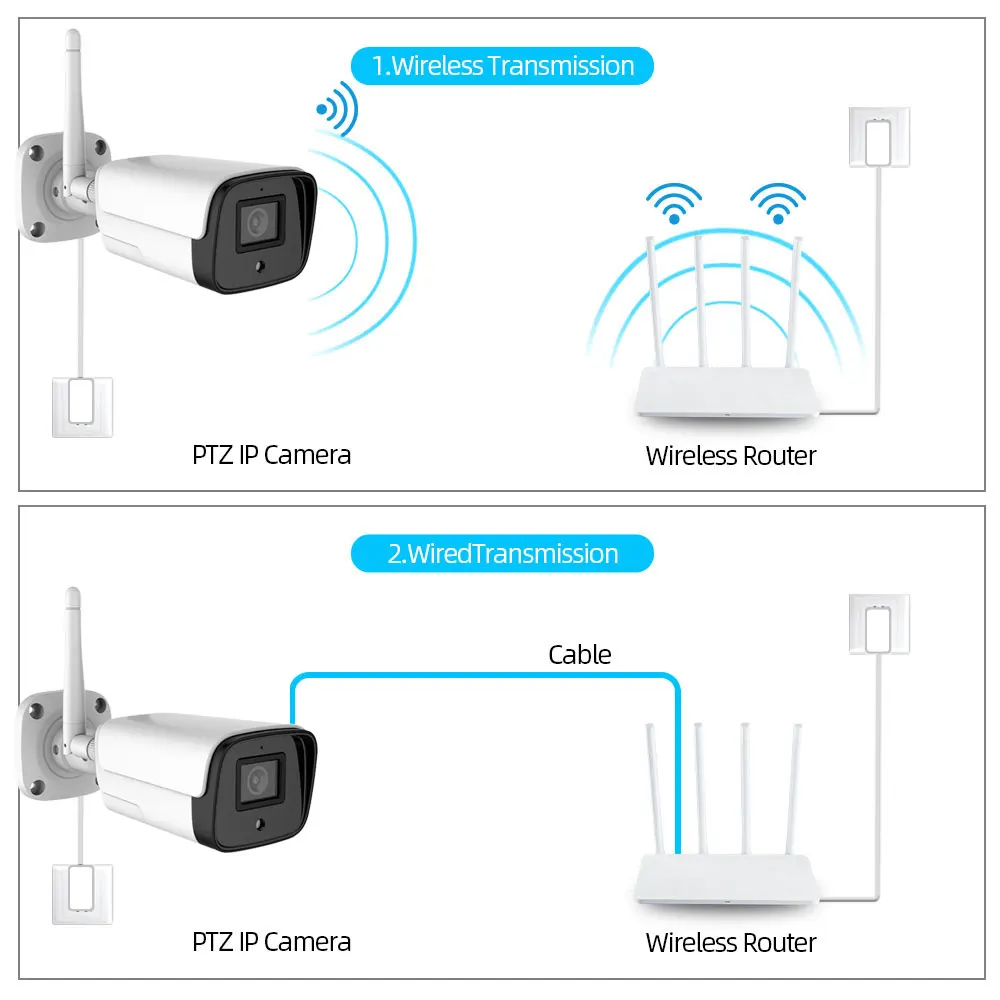 1.Wireless Transmission

PTZ IP Camera

Wireless Router

2.WiredTransmission

Cable

PTZ IP Camera

Wireless Router