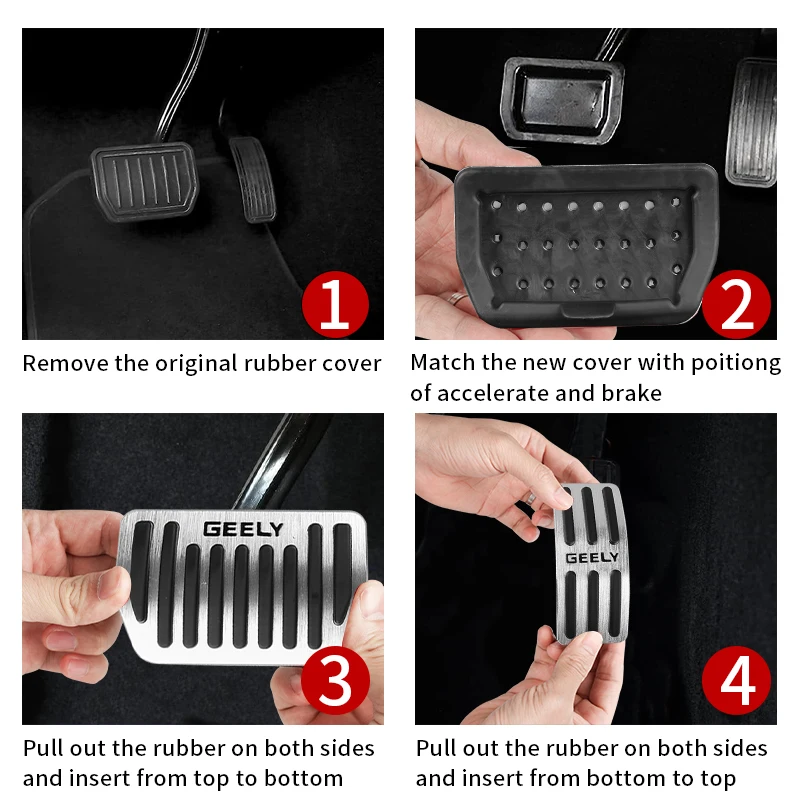 1

Remove the original rubber cover

2

Match the new cover with poitiong of accelerate and brake

GEELY

3

Pull out the rubber on both sides and insert from top to bottom

GEELY

4

Pull out the rubber on both sides and insert from bottom to top