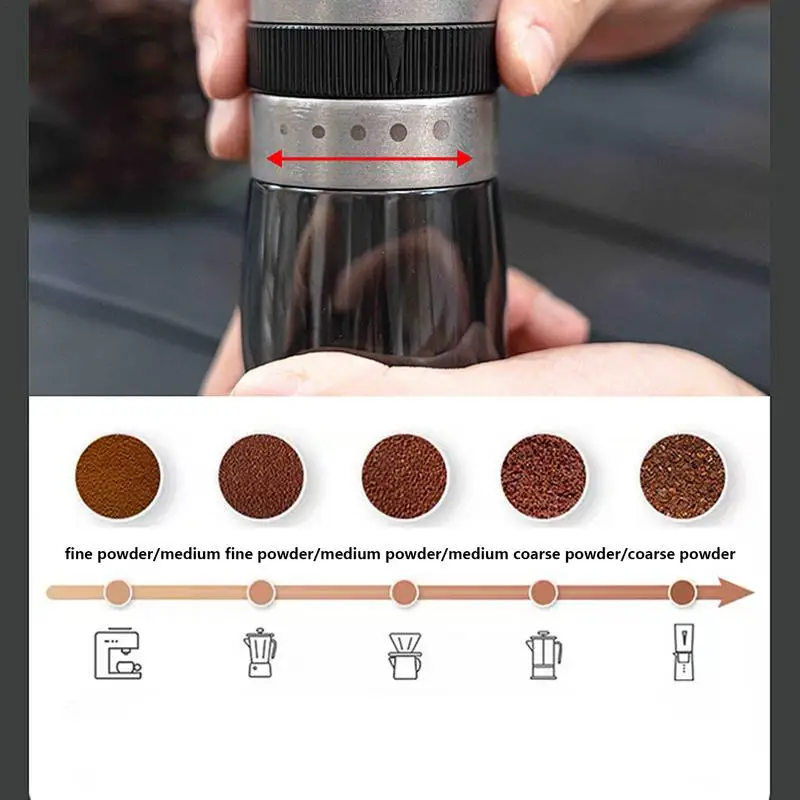 fine powder/medium fine powder/medium powder/medium coarse powder/coarse powder