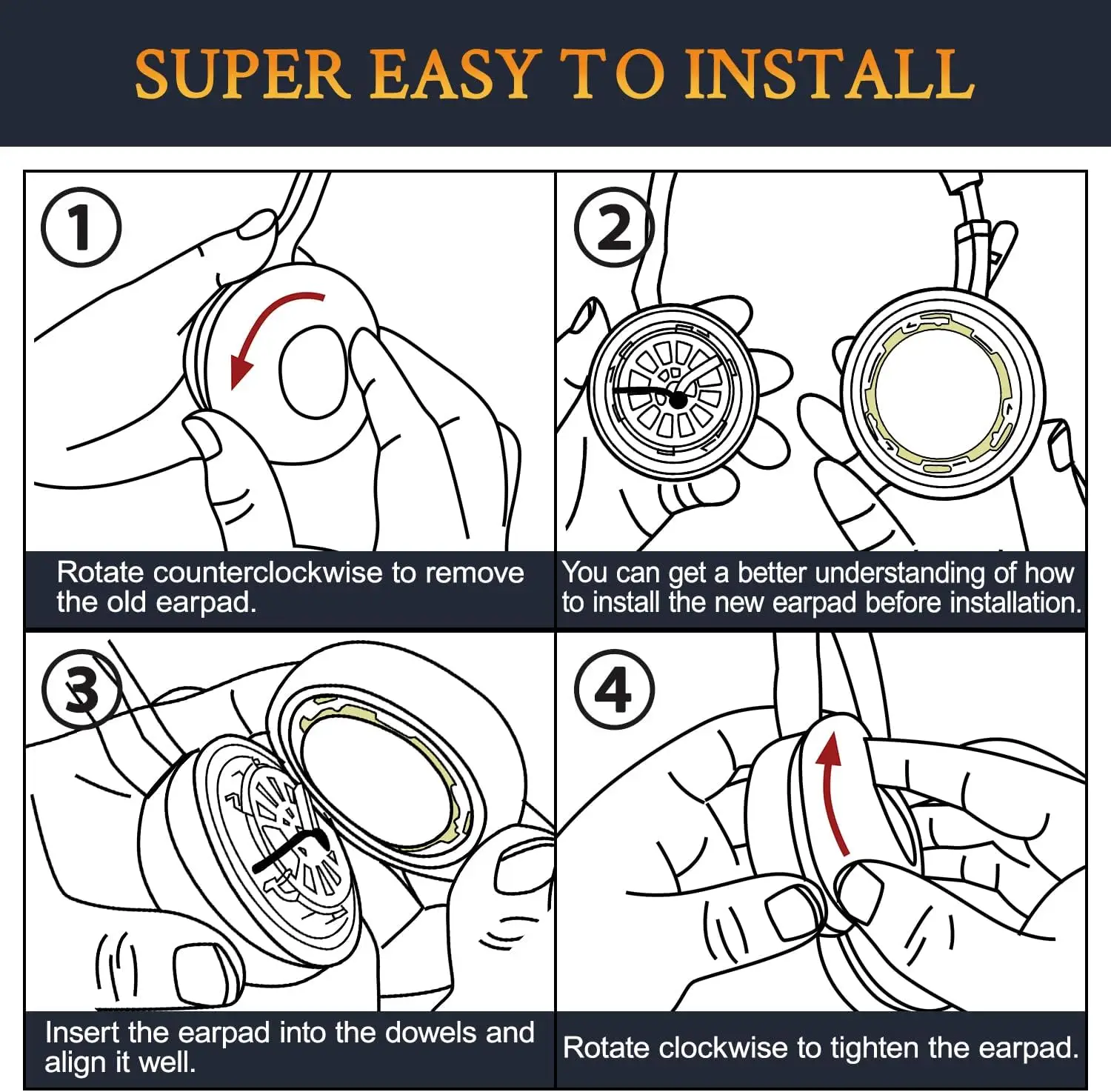 SUPER EASY TO INSTALL

1

Rotate counterclockwise to remove the old earpad.

2

You can get a better understanding of how to install the new earpad before installation.

3

Insert the earpad into the dowels and align it well.

4

Rotate clockwise to tighten the earpad.