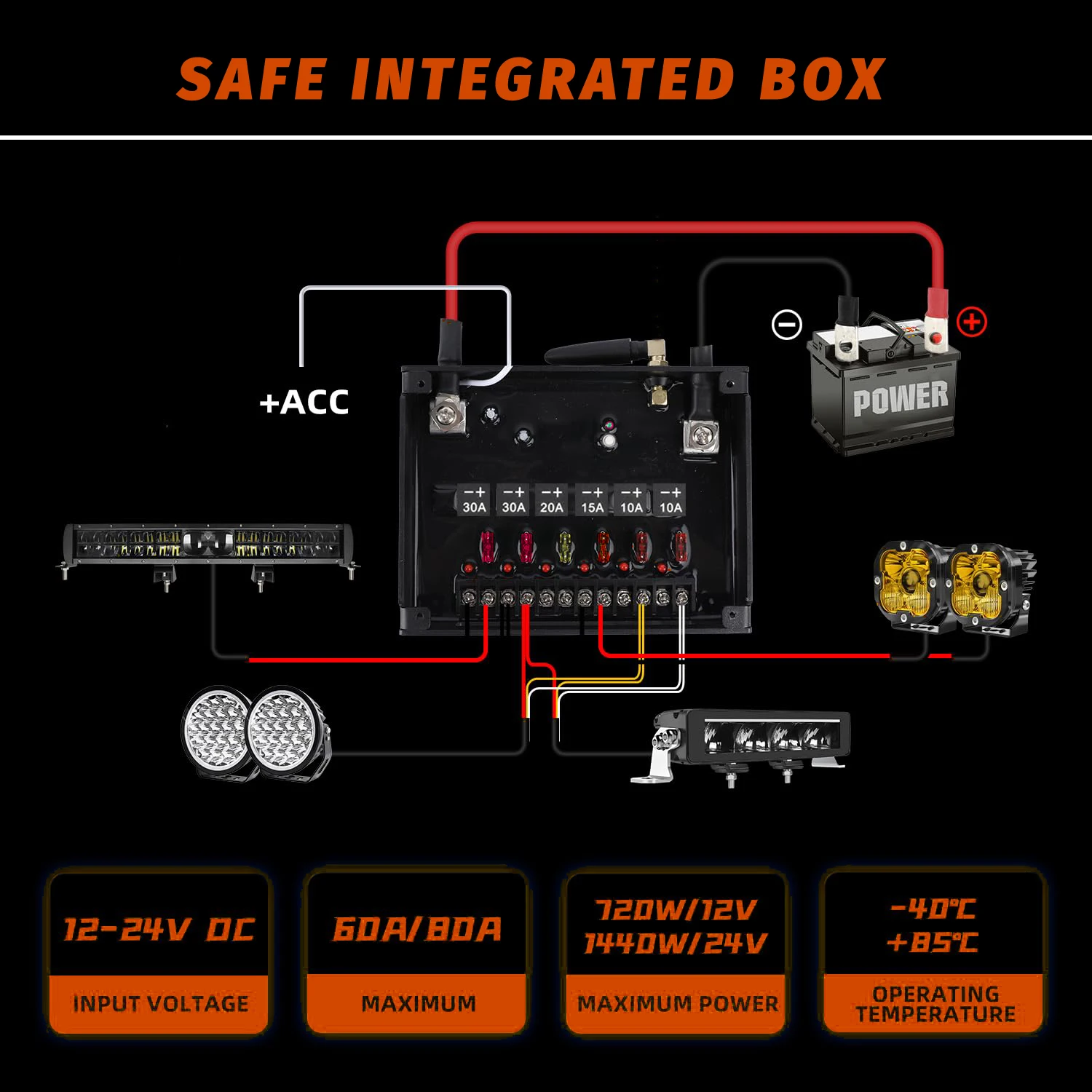 SAFE INTEGRATED BOX

+ACC

POWER

−+ 30A
−+ 30A
−+ 20A
−+ 15A
−+ 10A
−+ 10A

12-24V DC
INPUT VOLTAGE

60A/80A
MAXIMUM

720W/12V
1440W/24V
MAXIMUM POWER

-40℃
+85℃
OPERATING TEMPERATURE