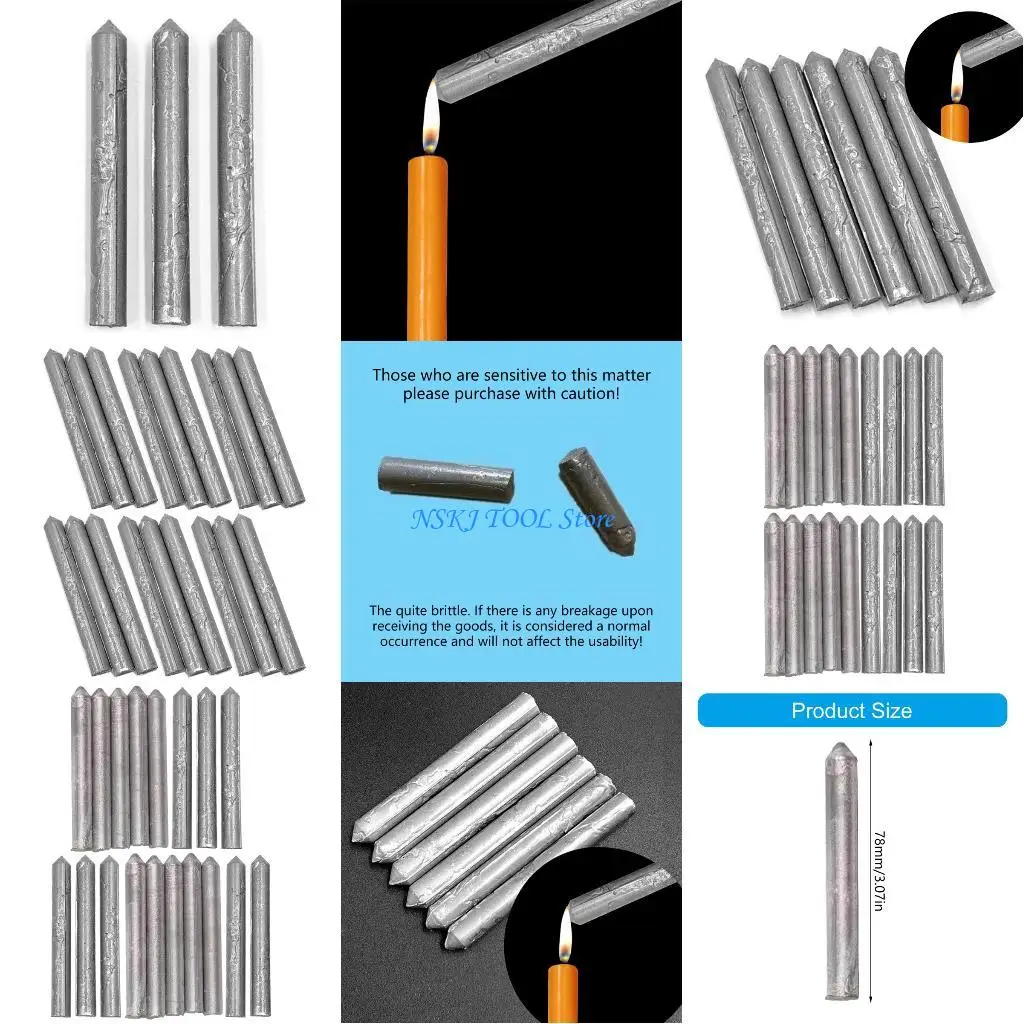 Those who are sensitive to this matter please purchase with caution!

NSKJ TOOL Store

The quite brittle. If there is any breakage upon receiving the goods, it is considered a normal occurrence and will not affect the usability!

Product Size

78mm/3.07in