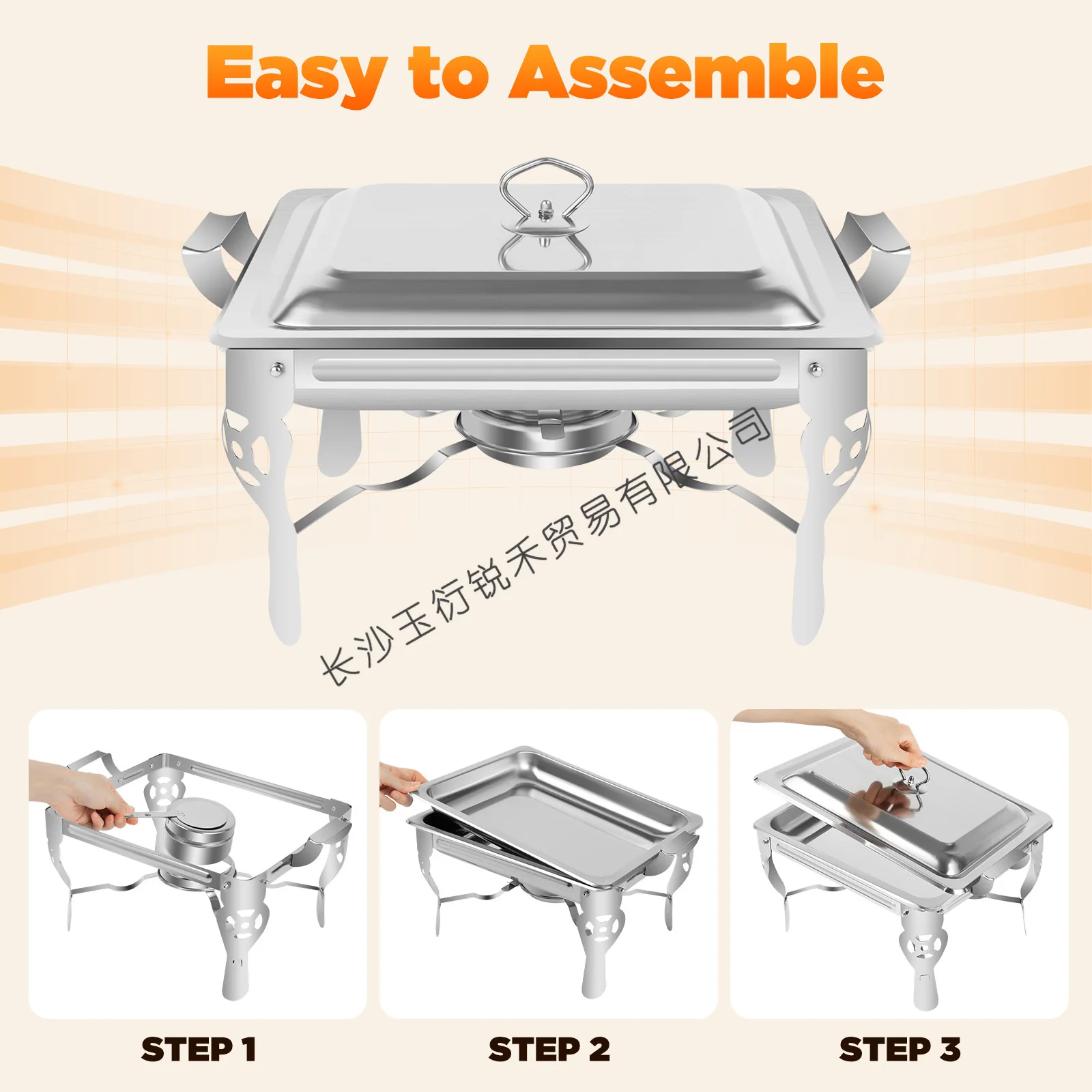 Easy to Assemble

长沙玉衍锐禾贸易有限公司

STEP 1

STEP 2

STEP 3